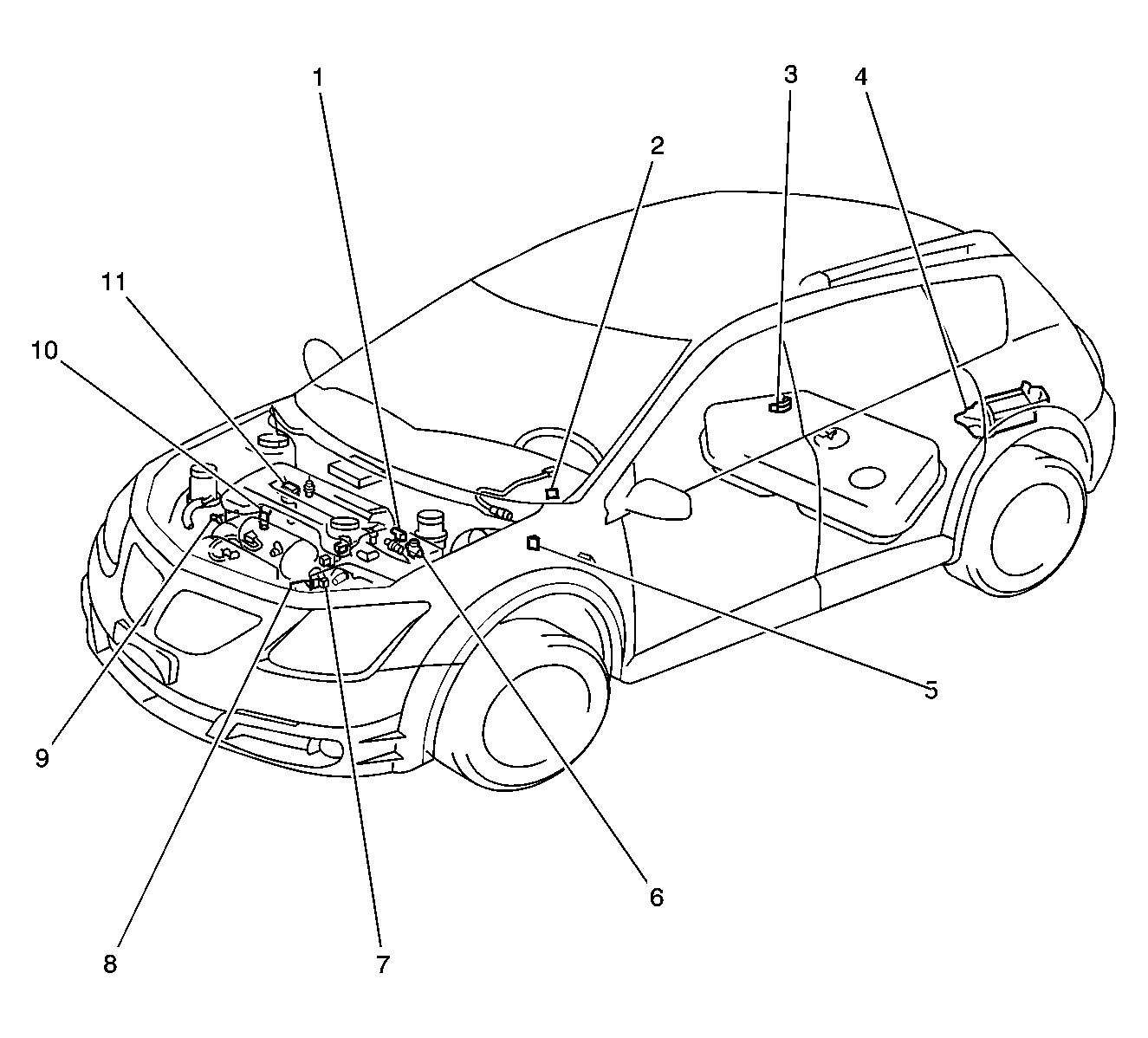 1
2
3
4
11
10
5
9
6
8
7