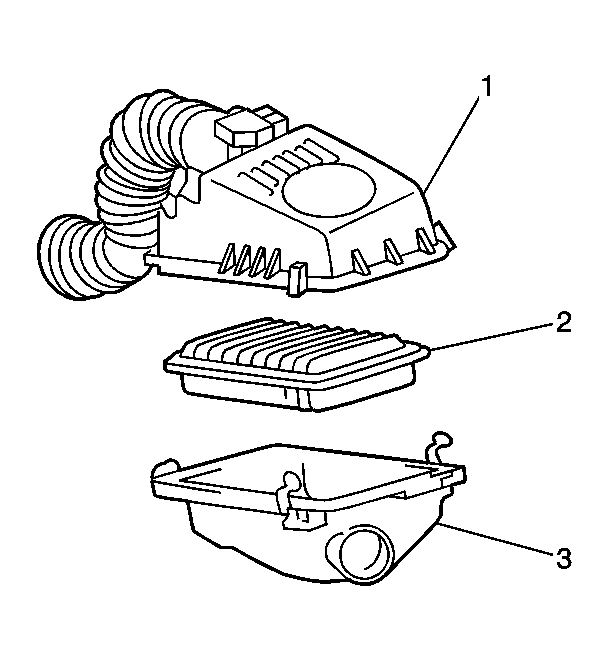 1
2
3