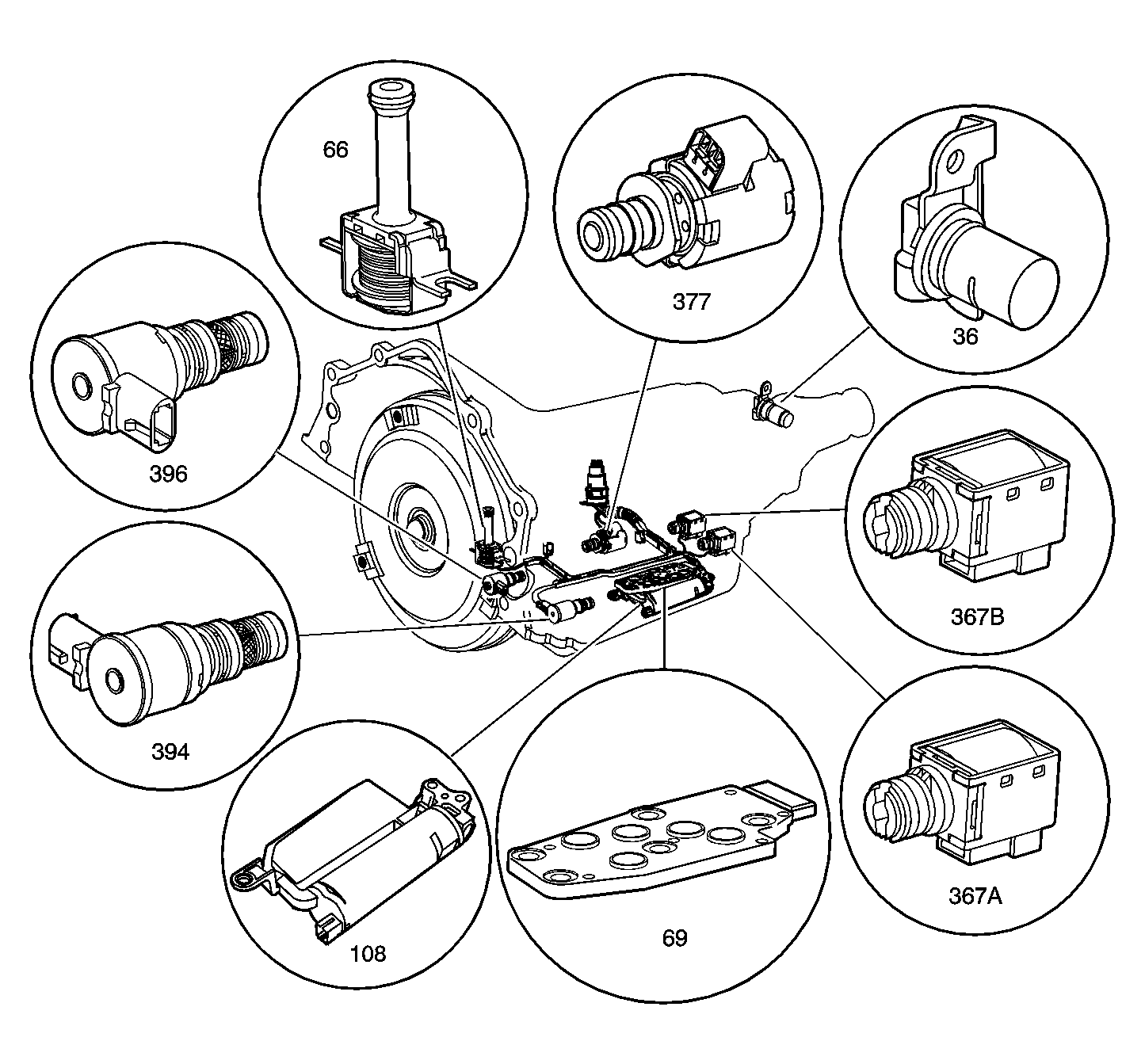 66

377

36

396

367B

394

108

69

367A