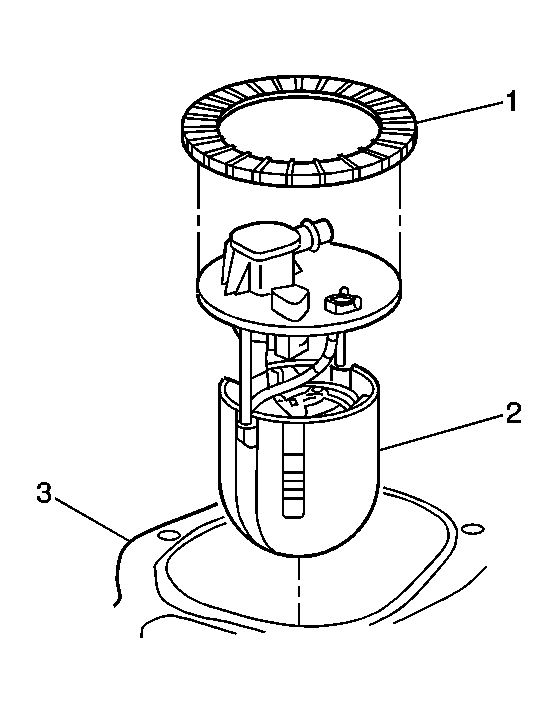 1
2
3