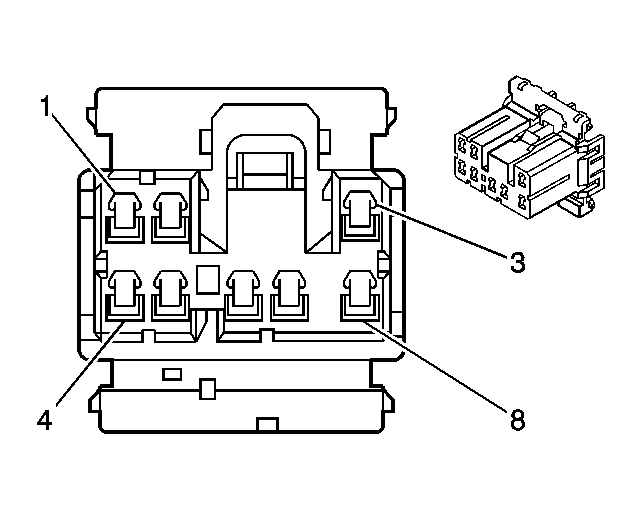 1
3
4
8