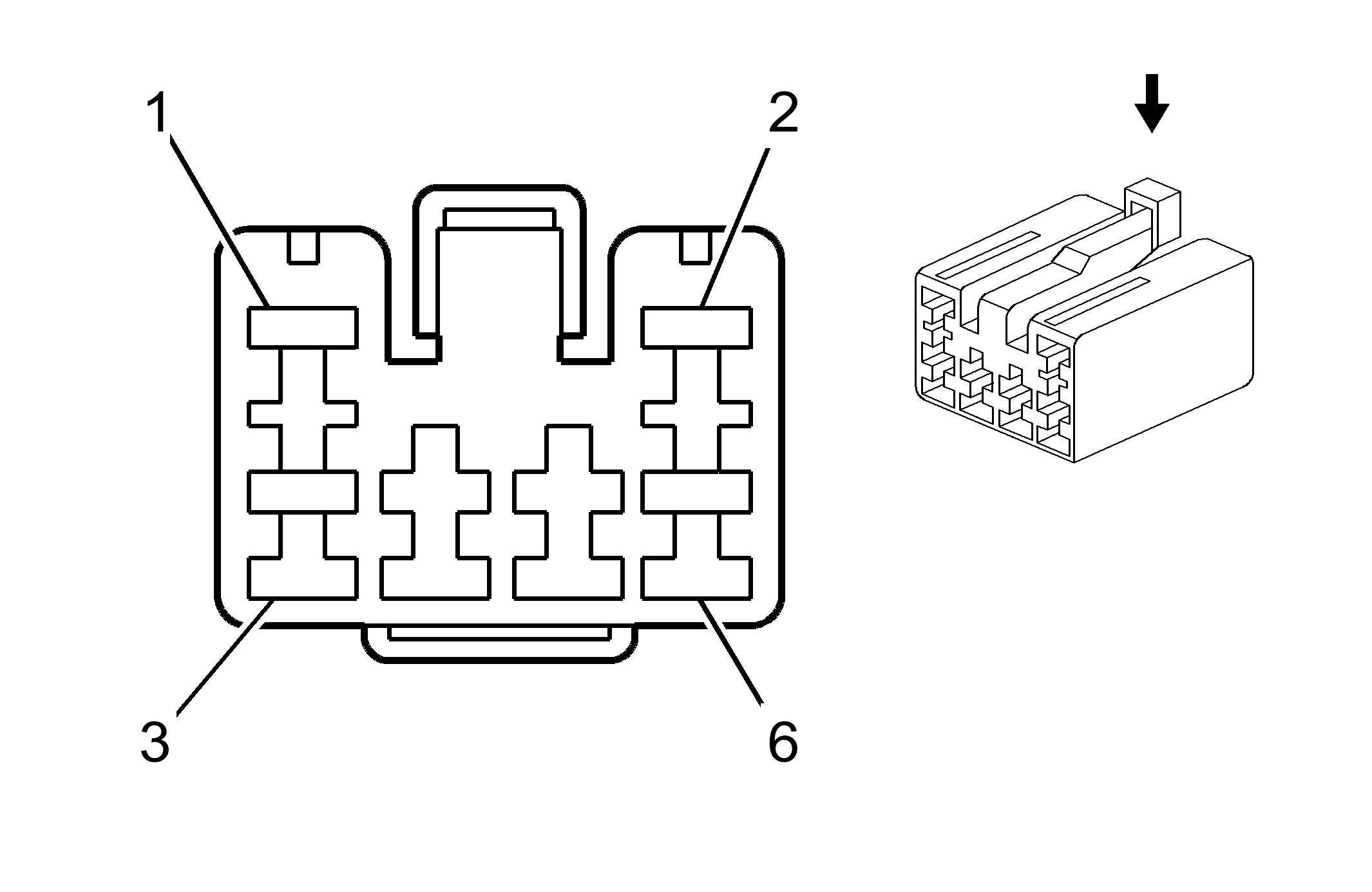 1
2
3
6