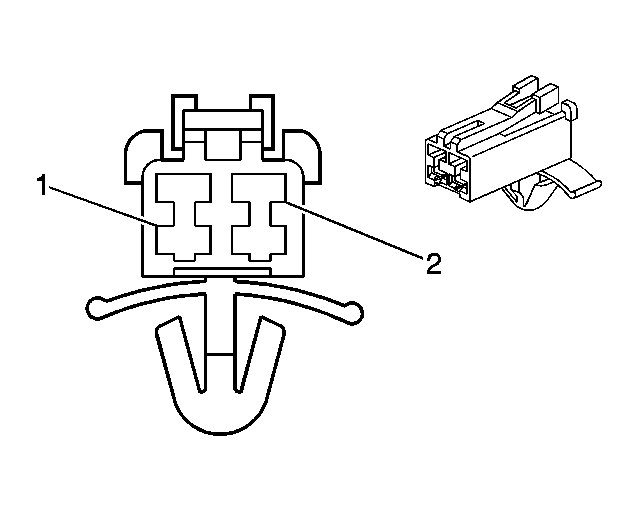 1
2