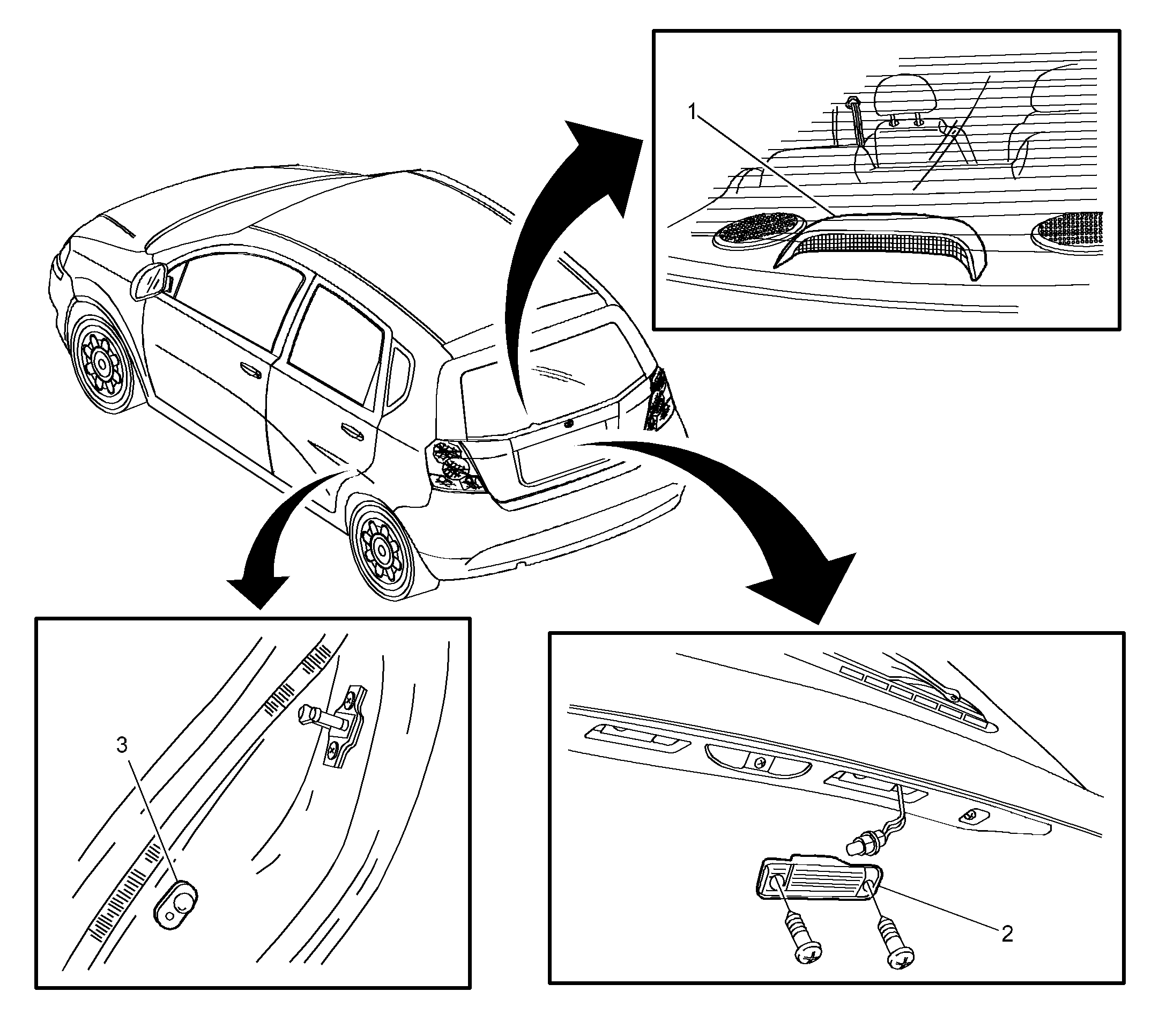 1

3

2