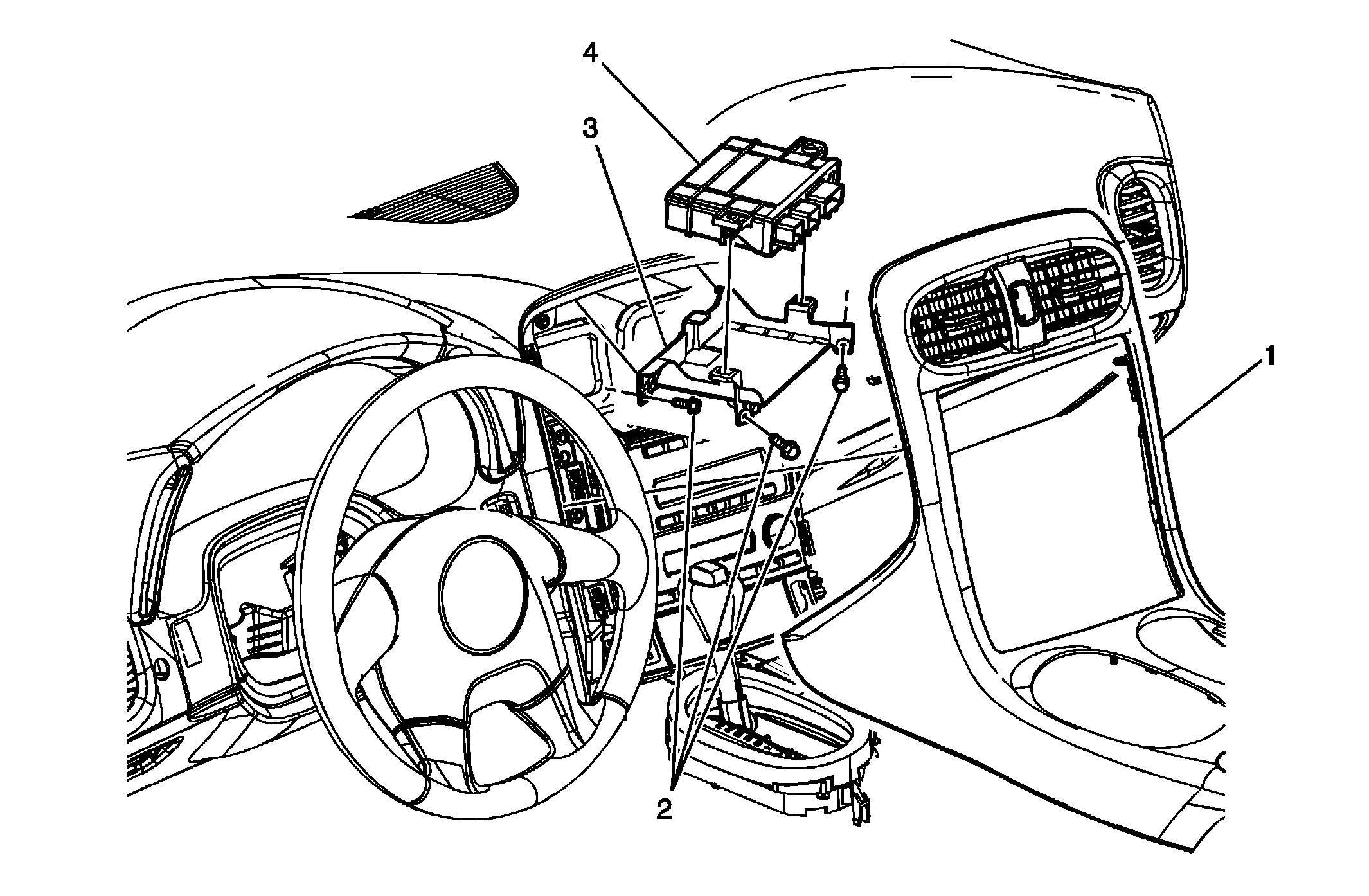 4
3
1
2