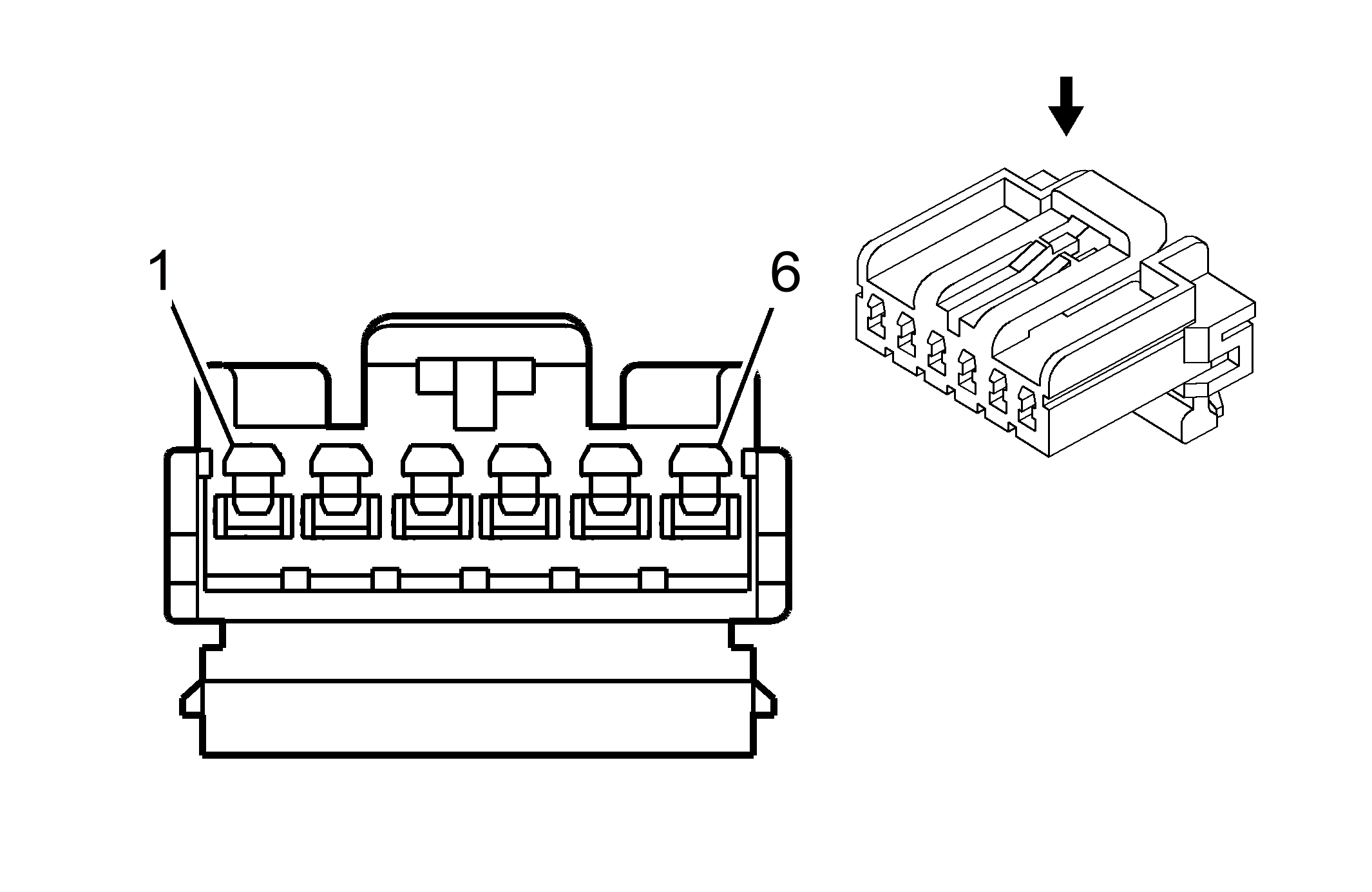 1
6