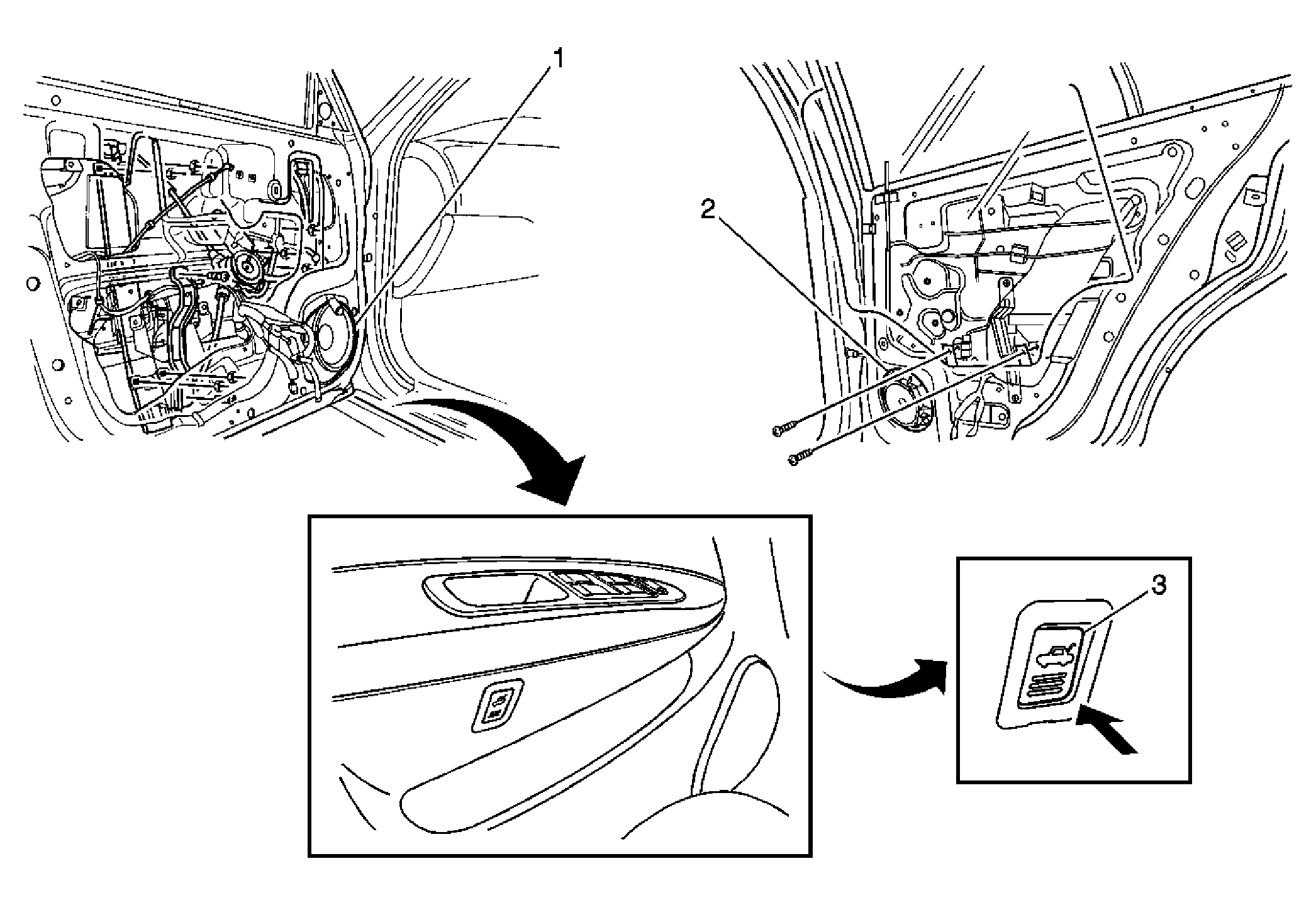 1

2

3