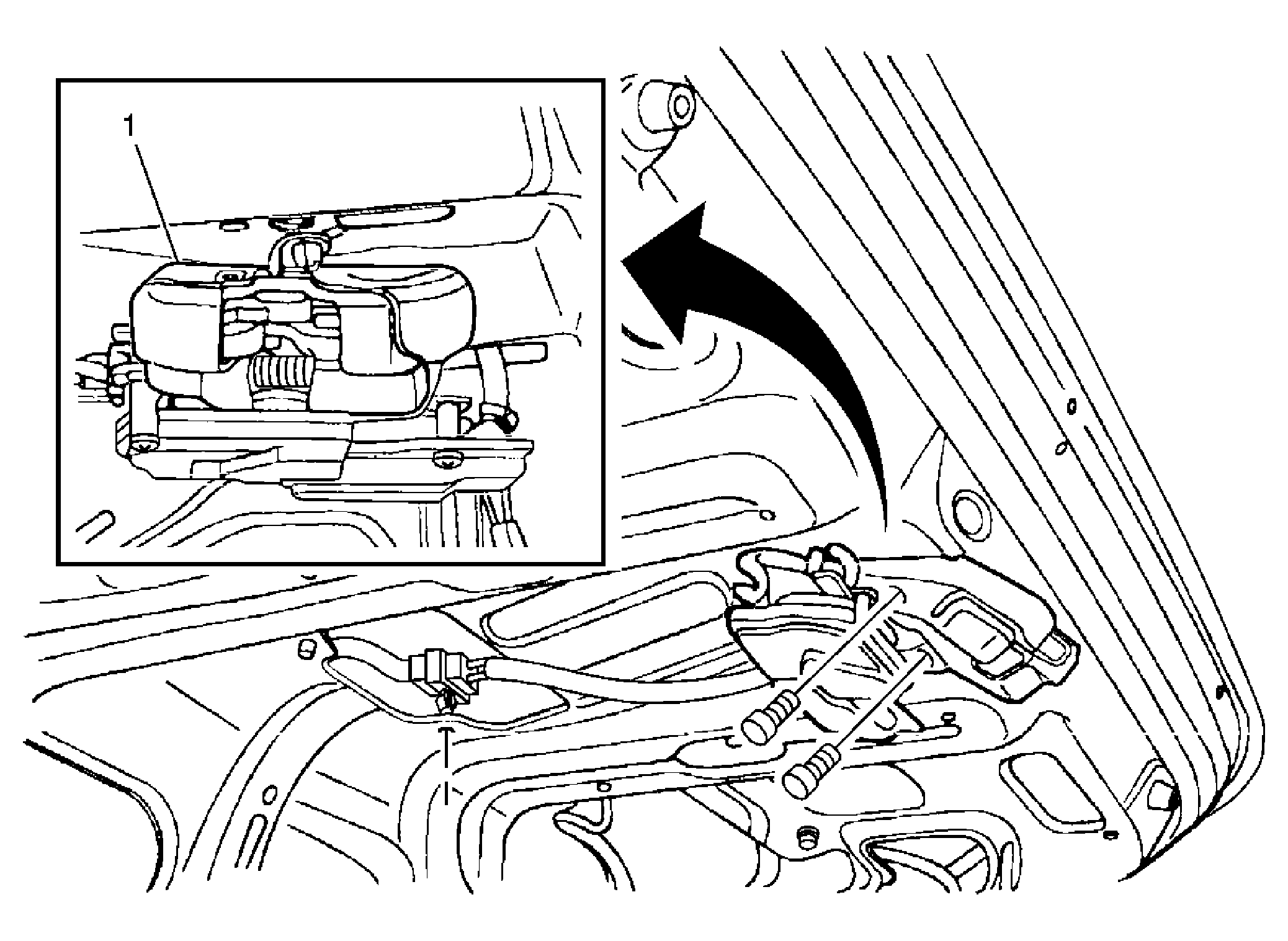 1