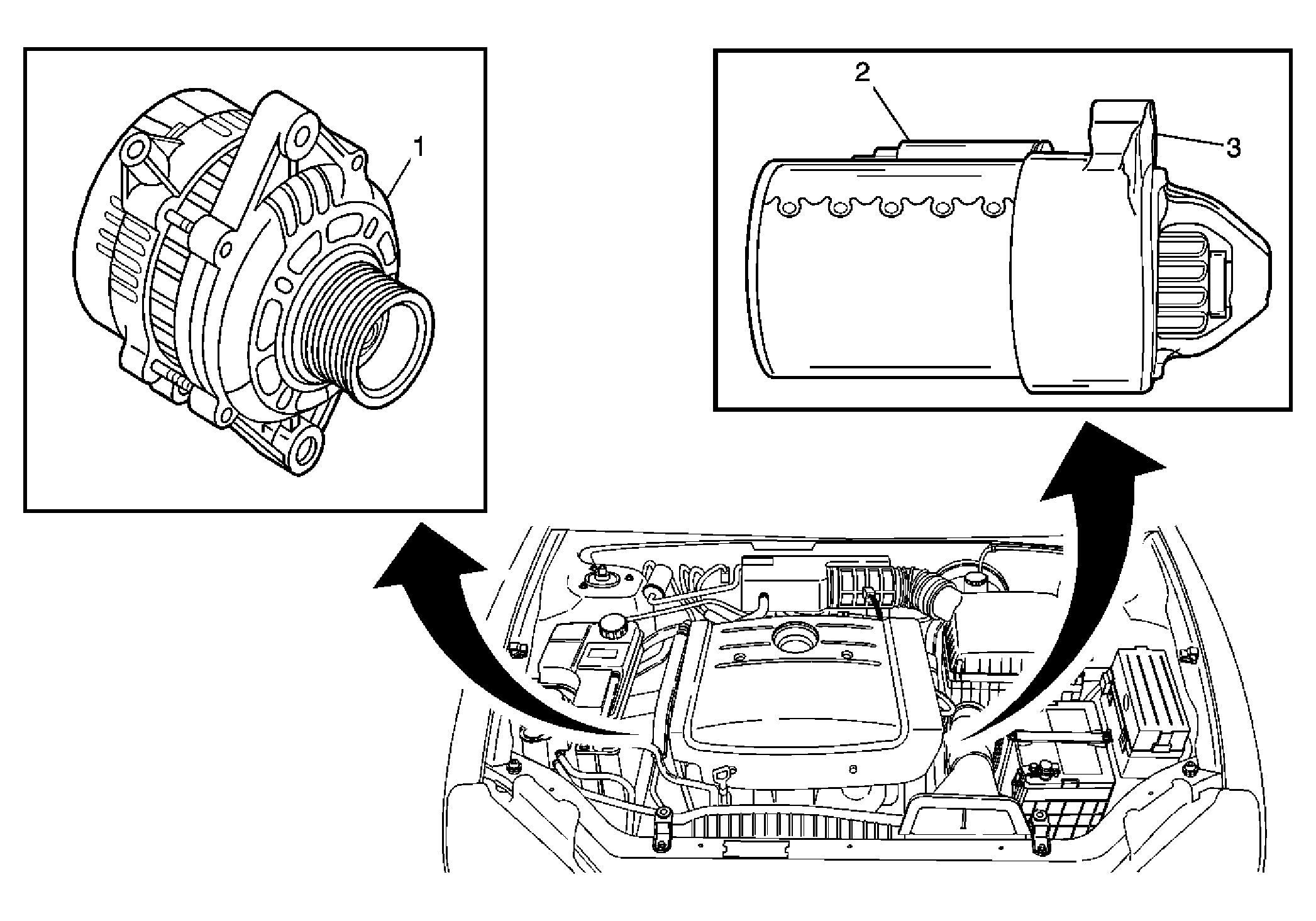 1

2

3