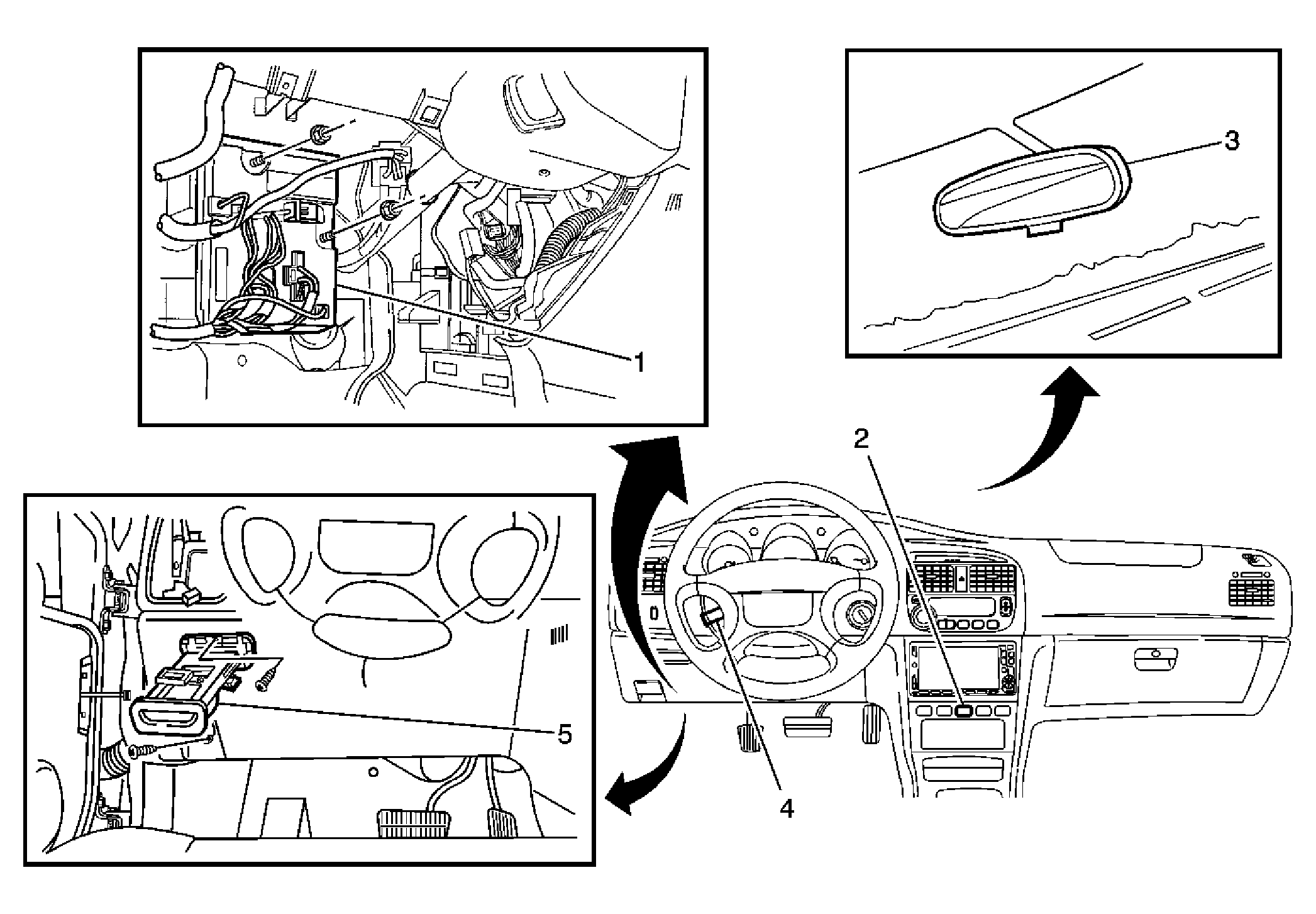 3
1
2
5
4