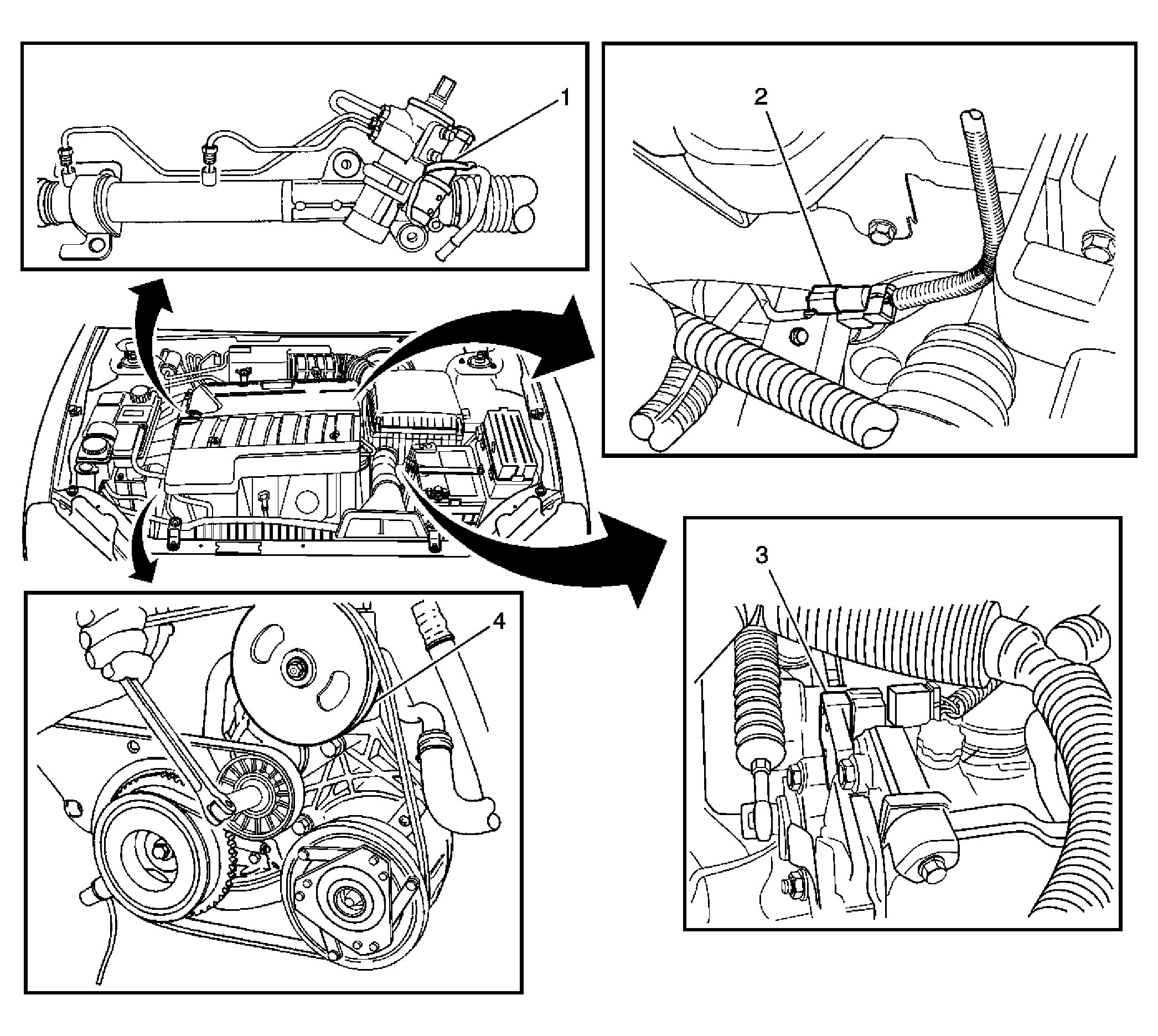 1

2

3

4