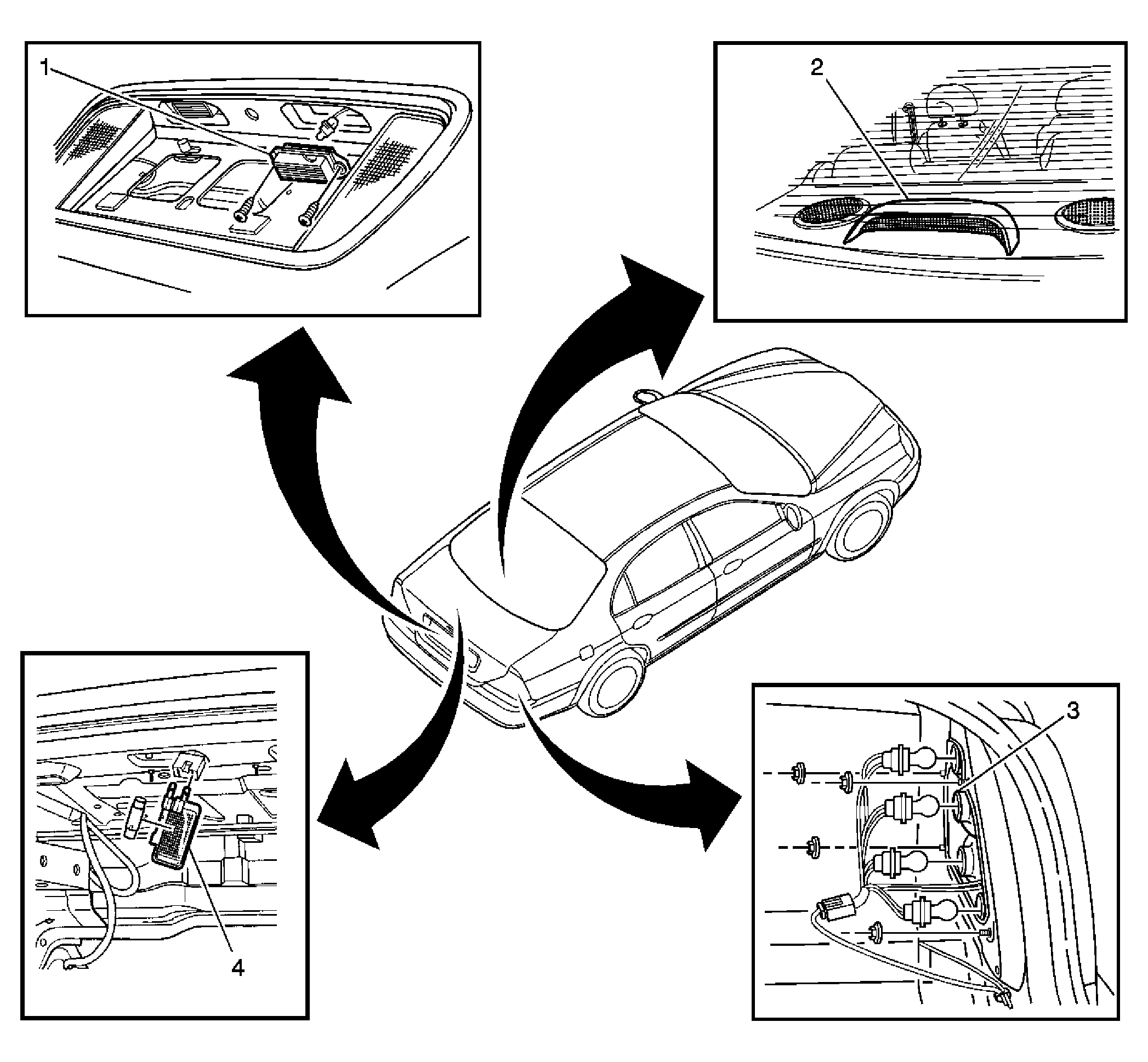 1
2
4
3