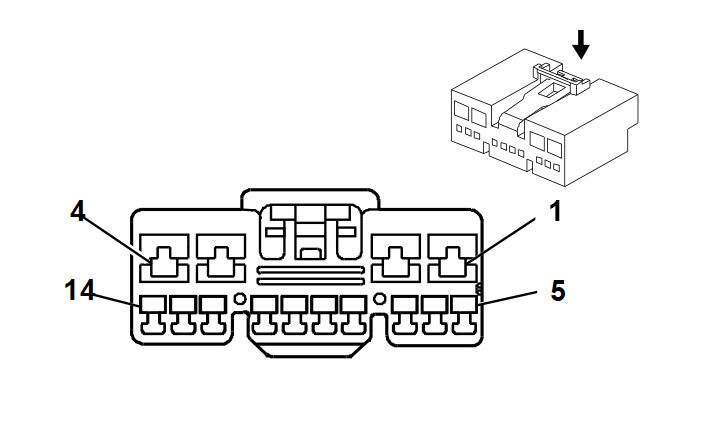 4
1
14
5