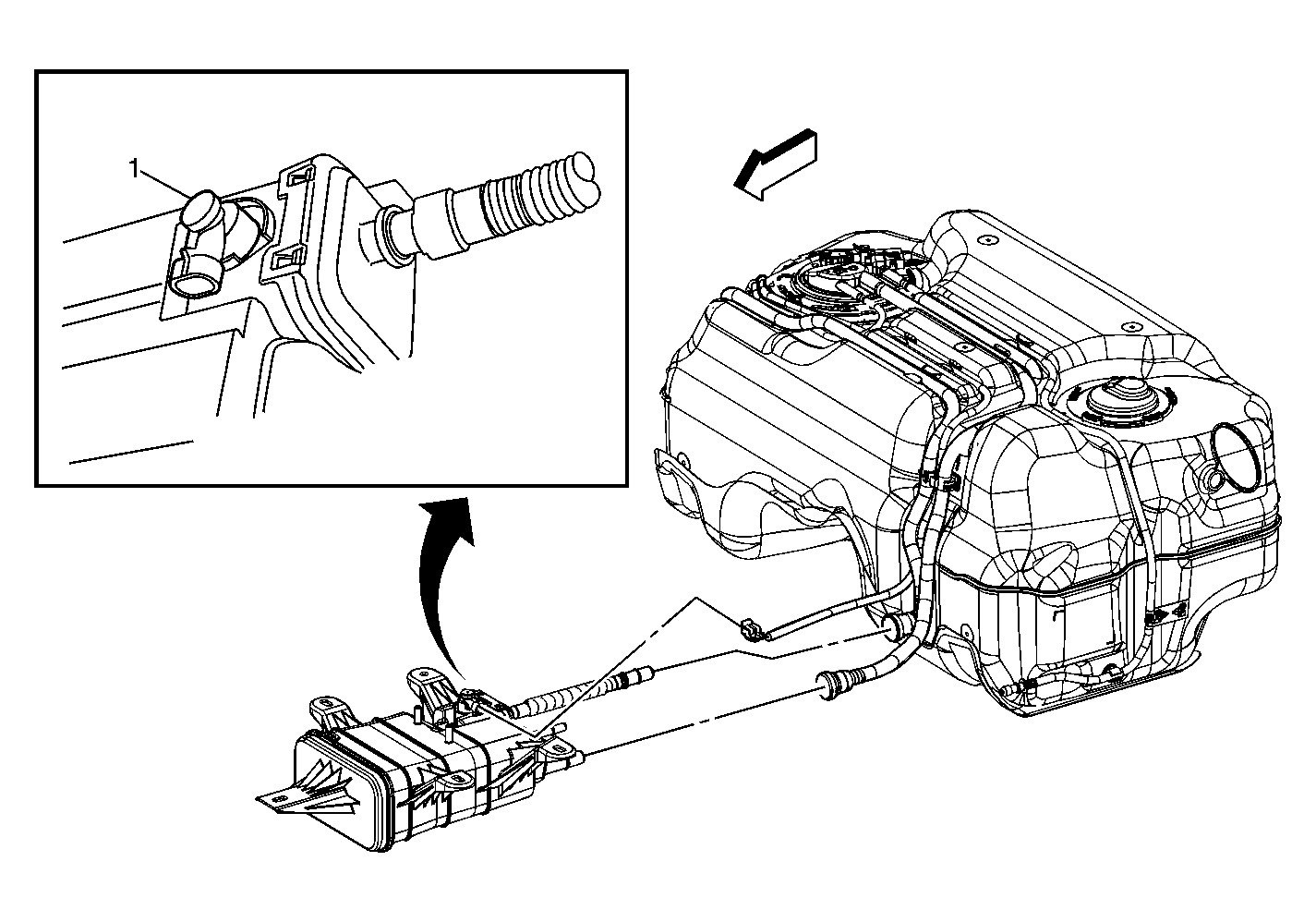 1