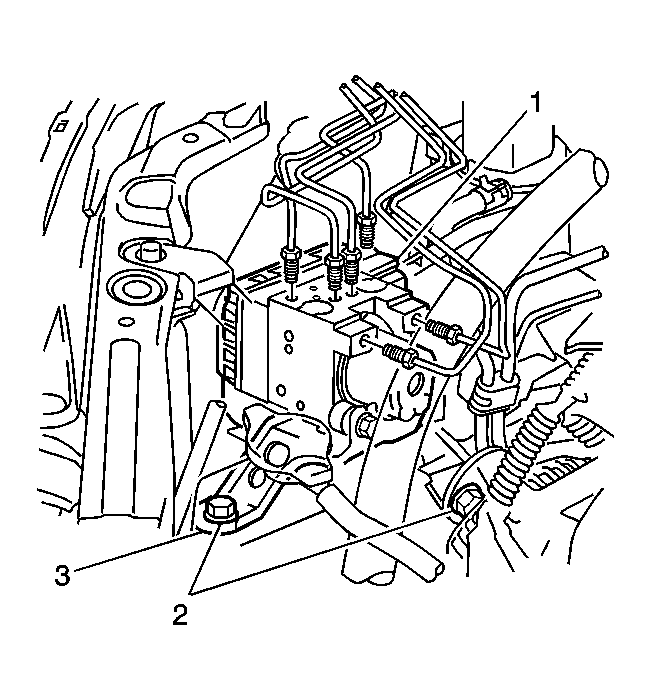 1
3
2