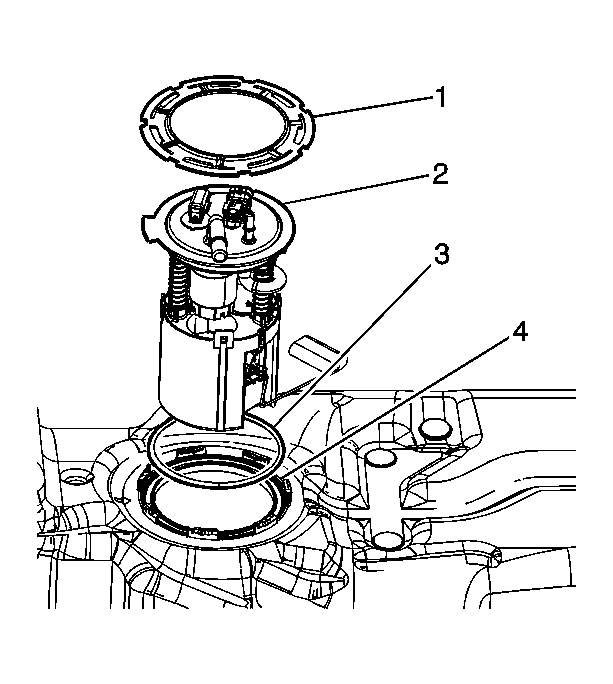 1
2
3
4