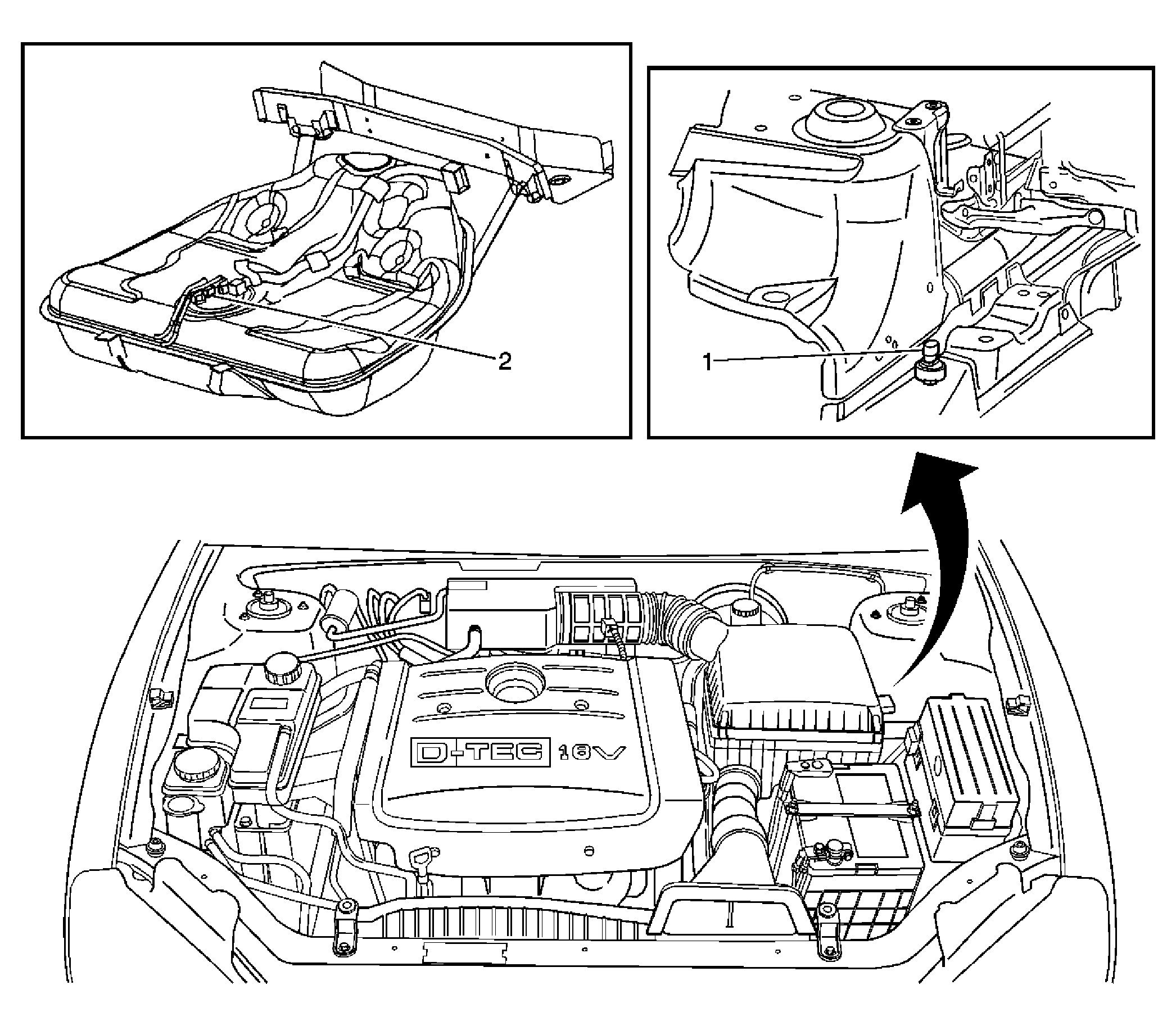 2

1

D-TEC 16V