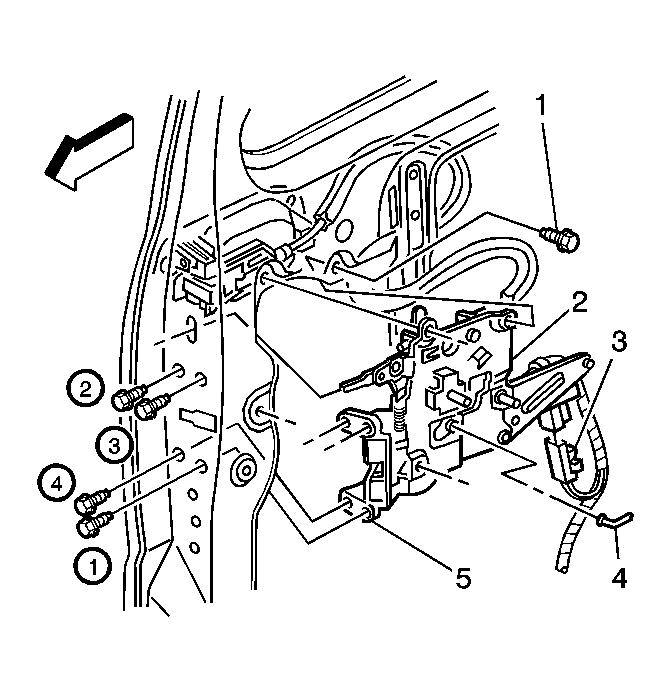 1
2
3
2
3
4
1
5
4