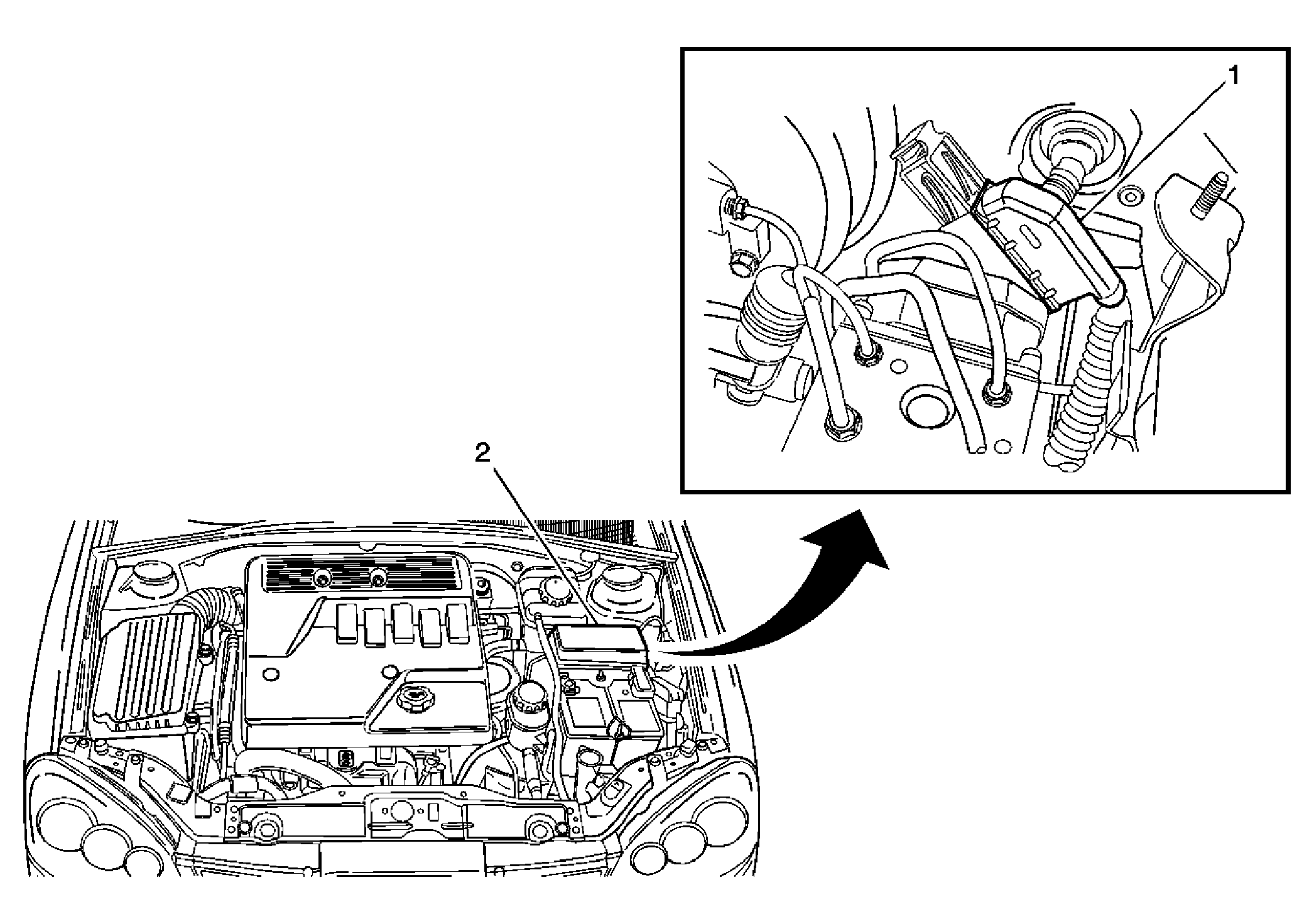 1

2