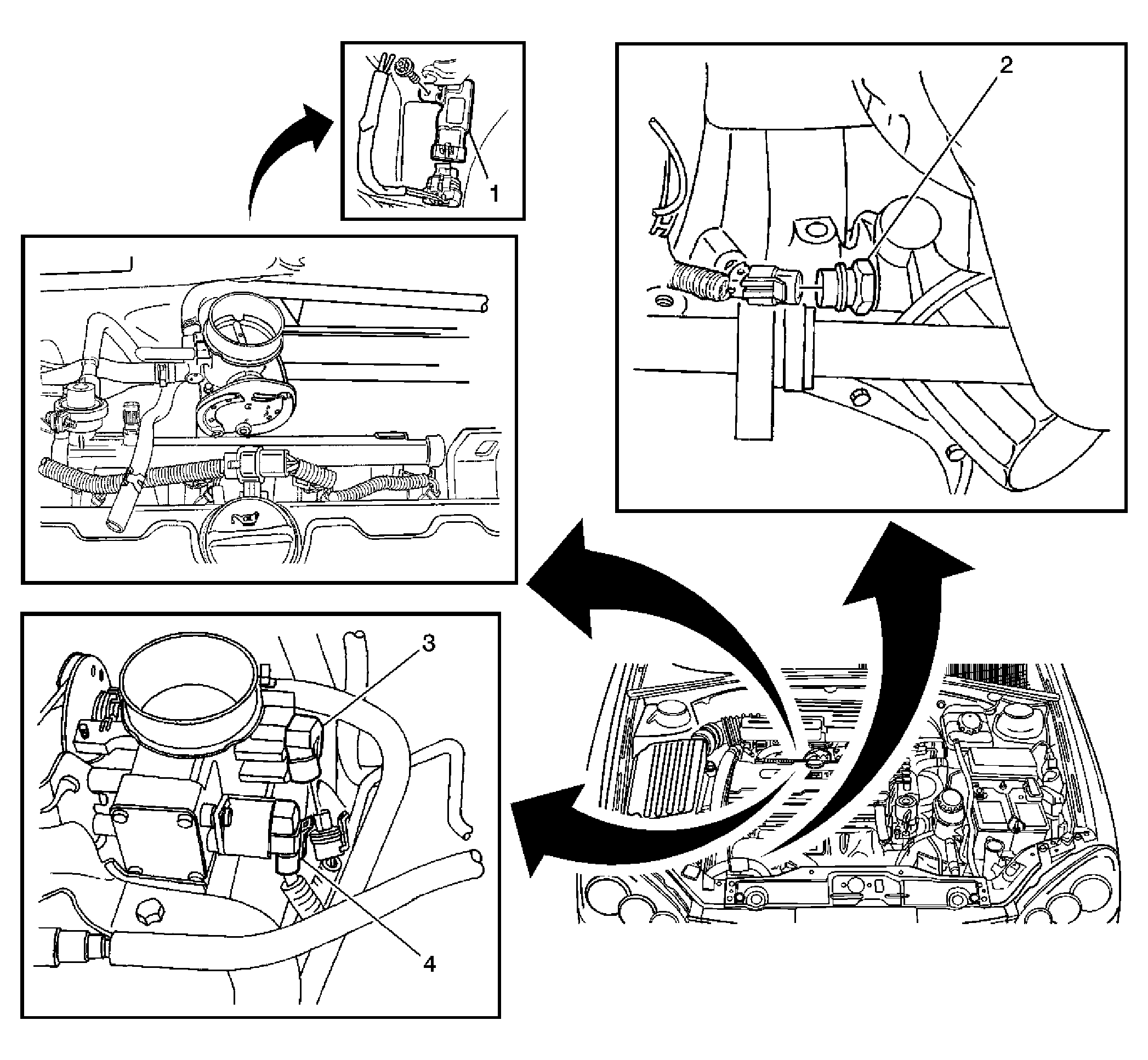 1
2
3
4