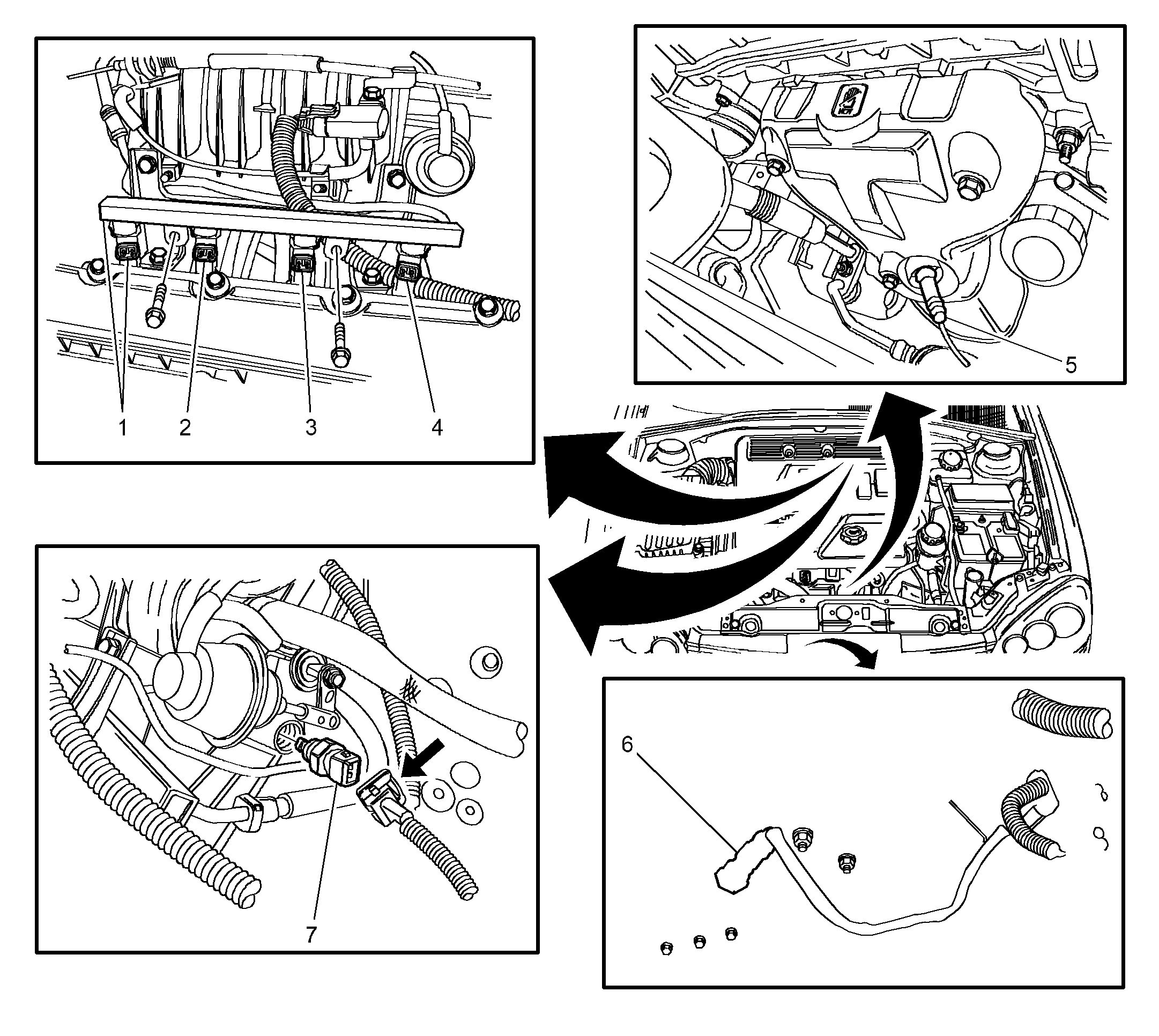 1
2
3
4
5
6
7