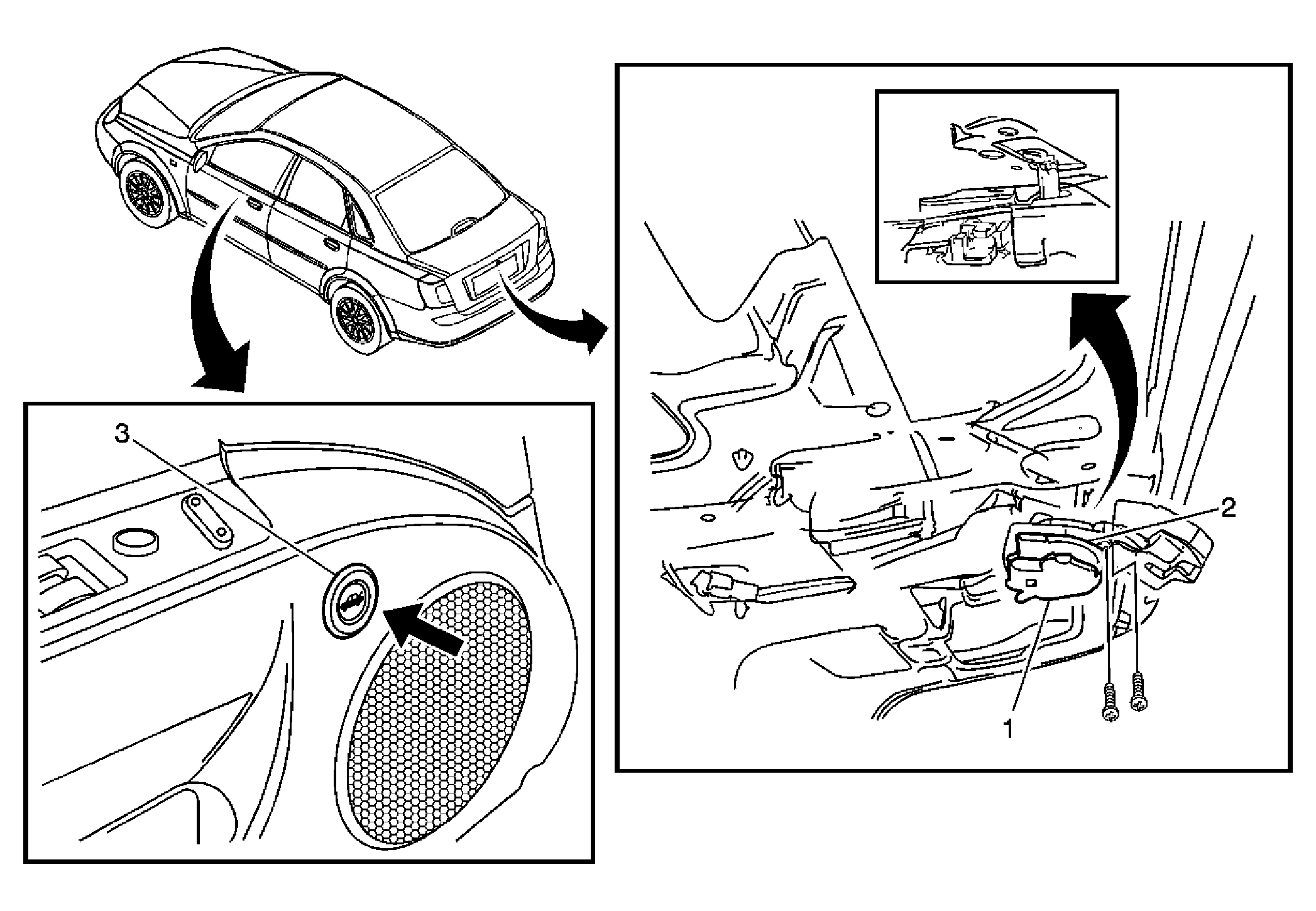 3

2

1