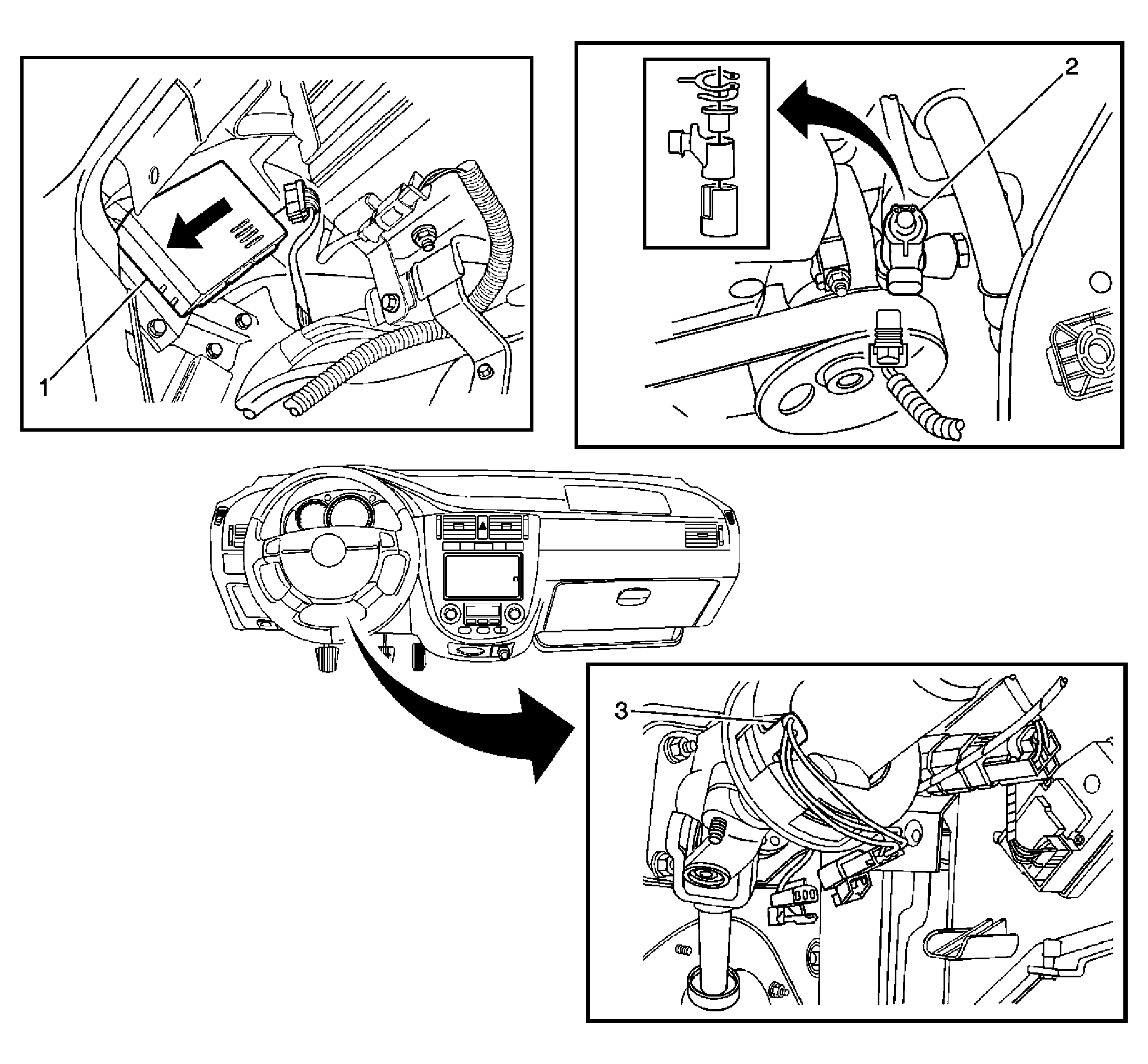 1

2

3