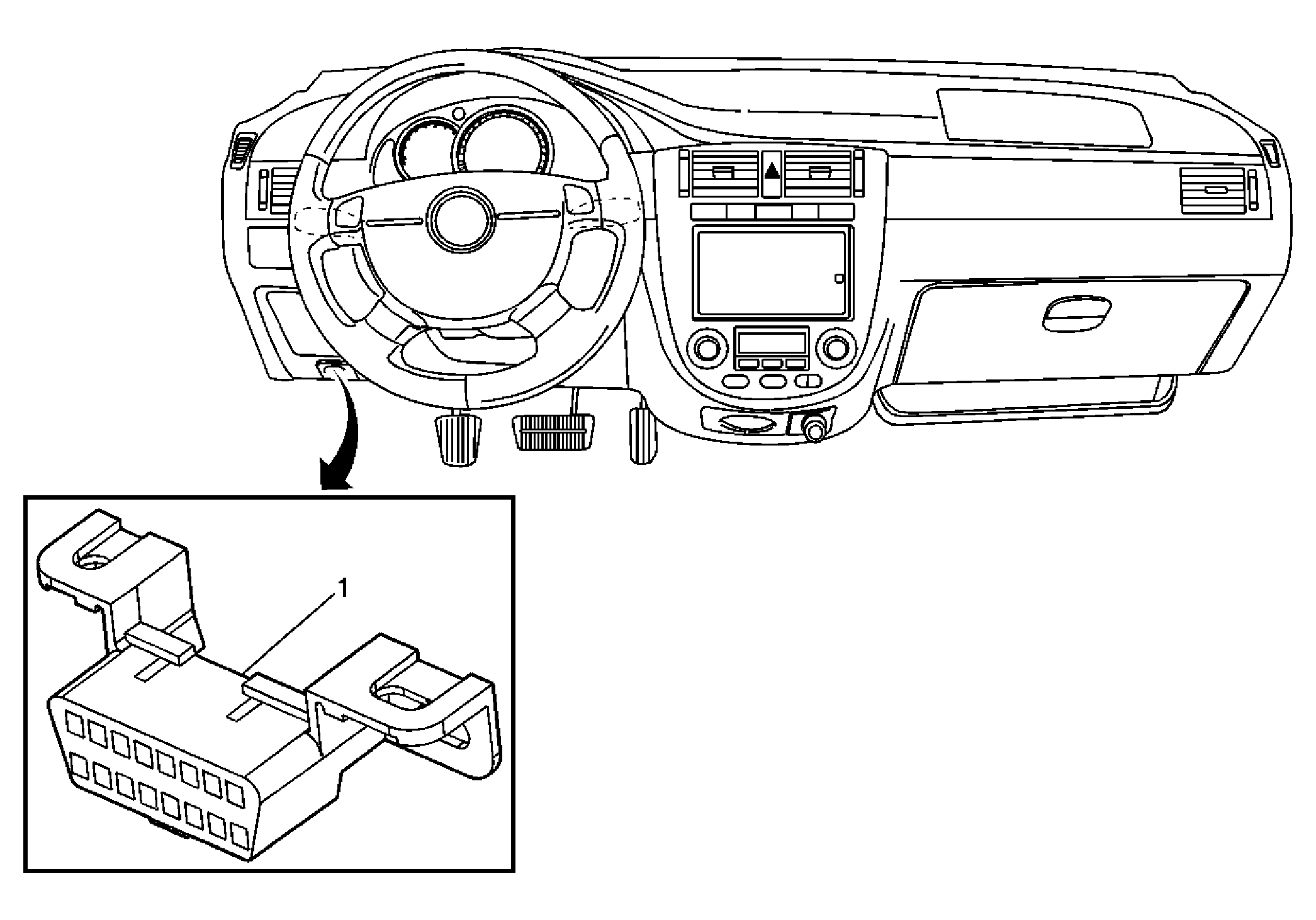 1