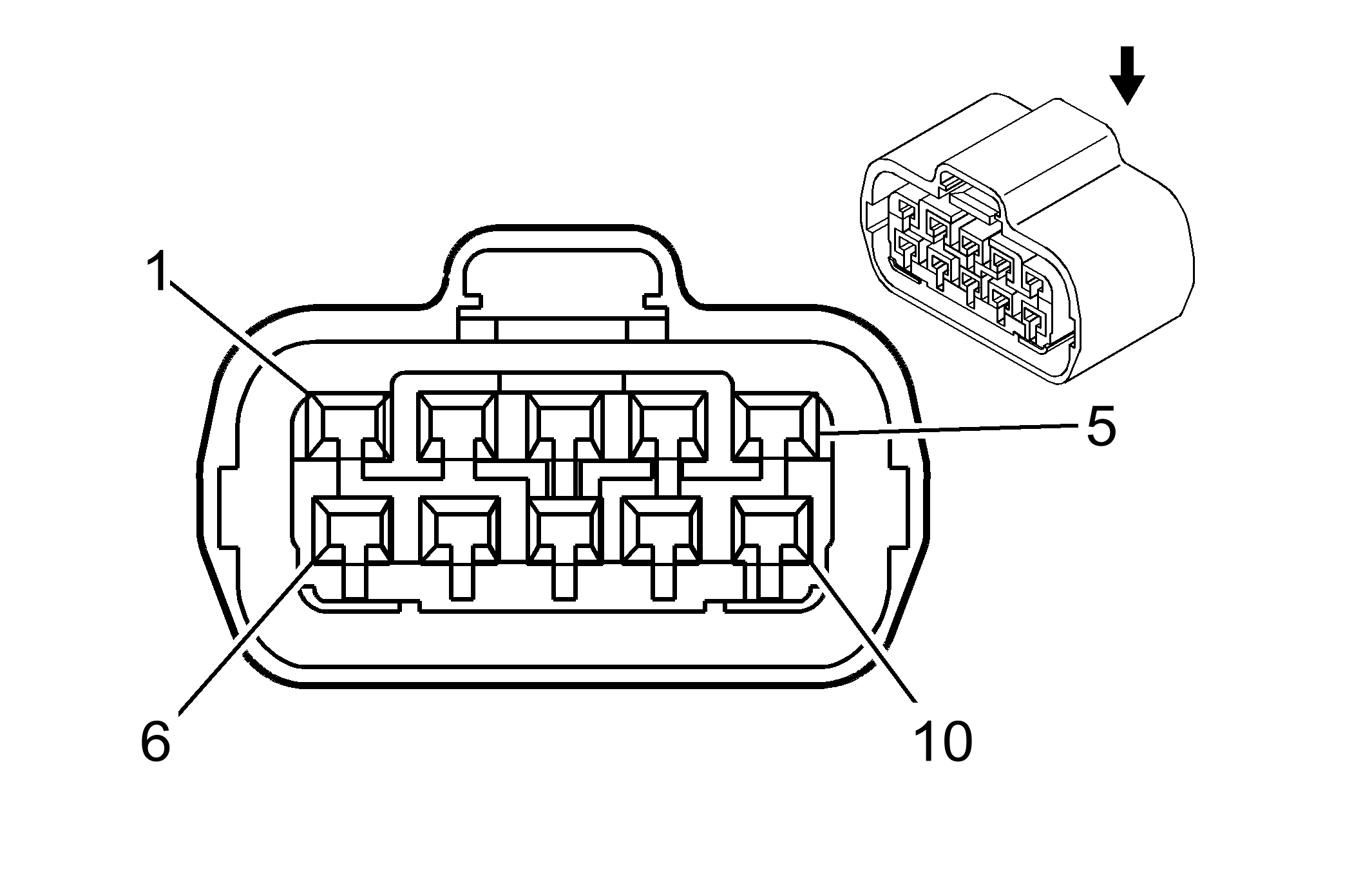 1
5
6
10