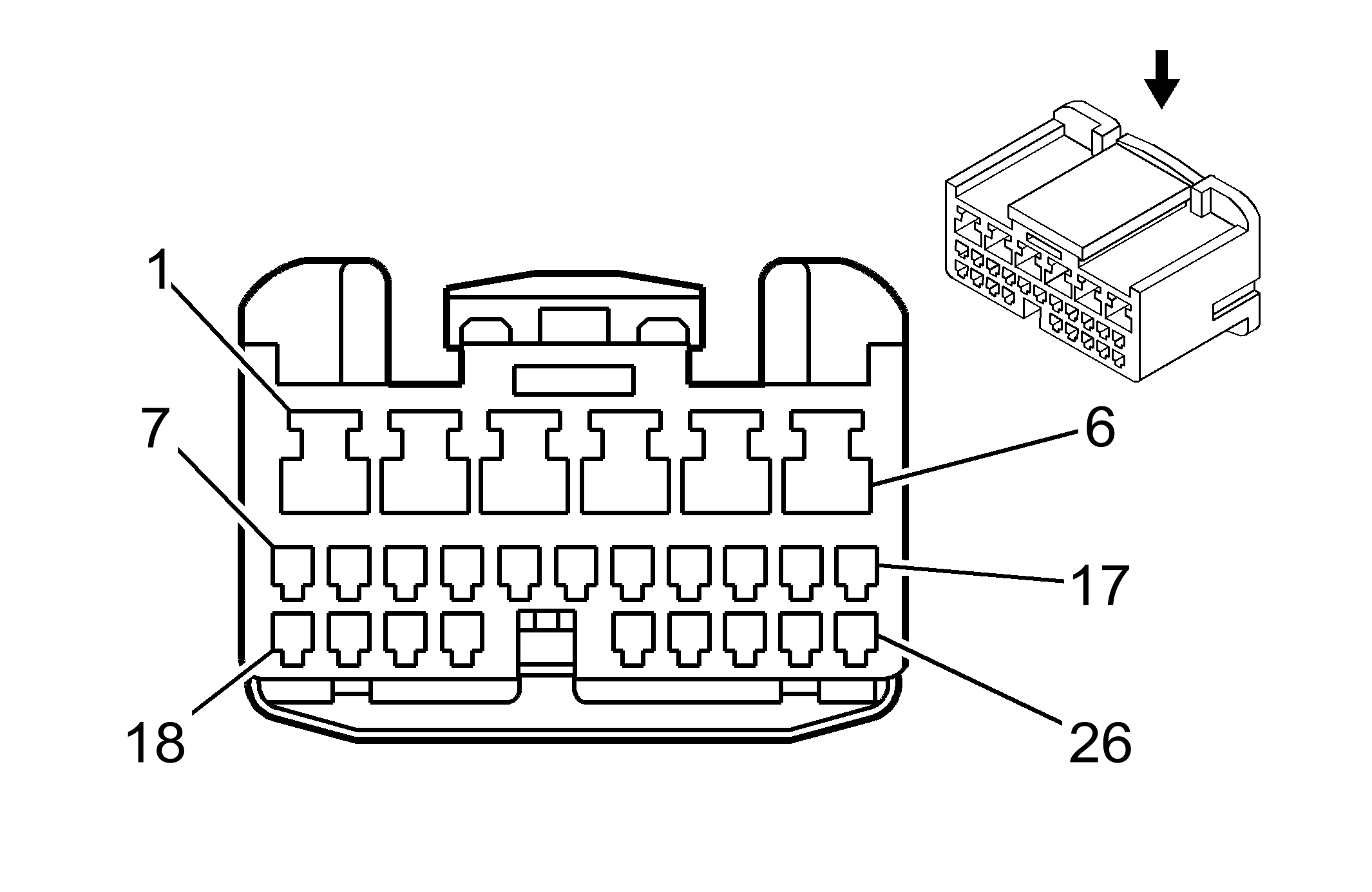 1
7
6
17
18
26