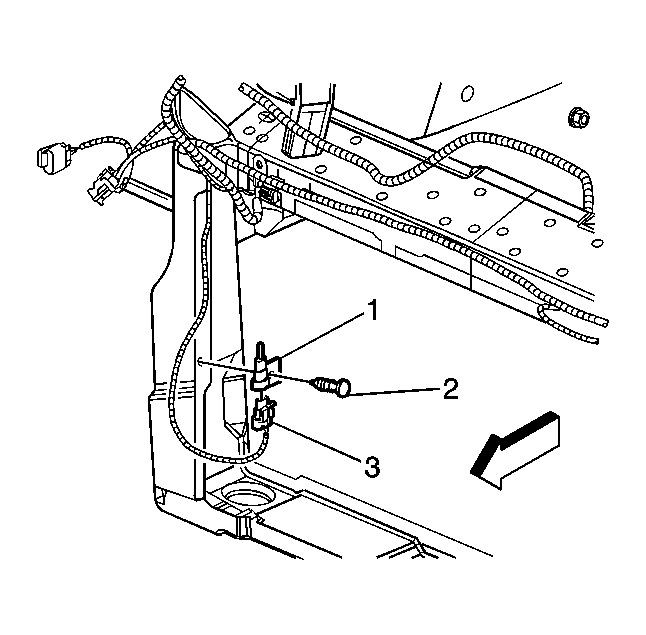 1
2
3