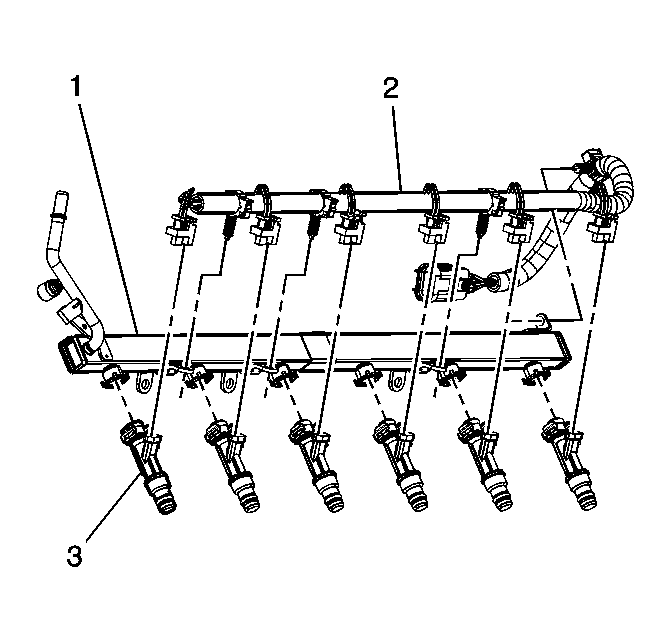 1
2
3