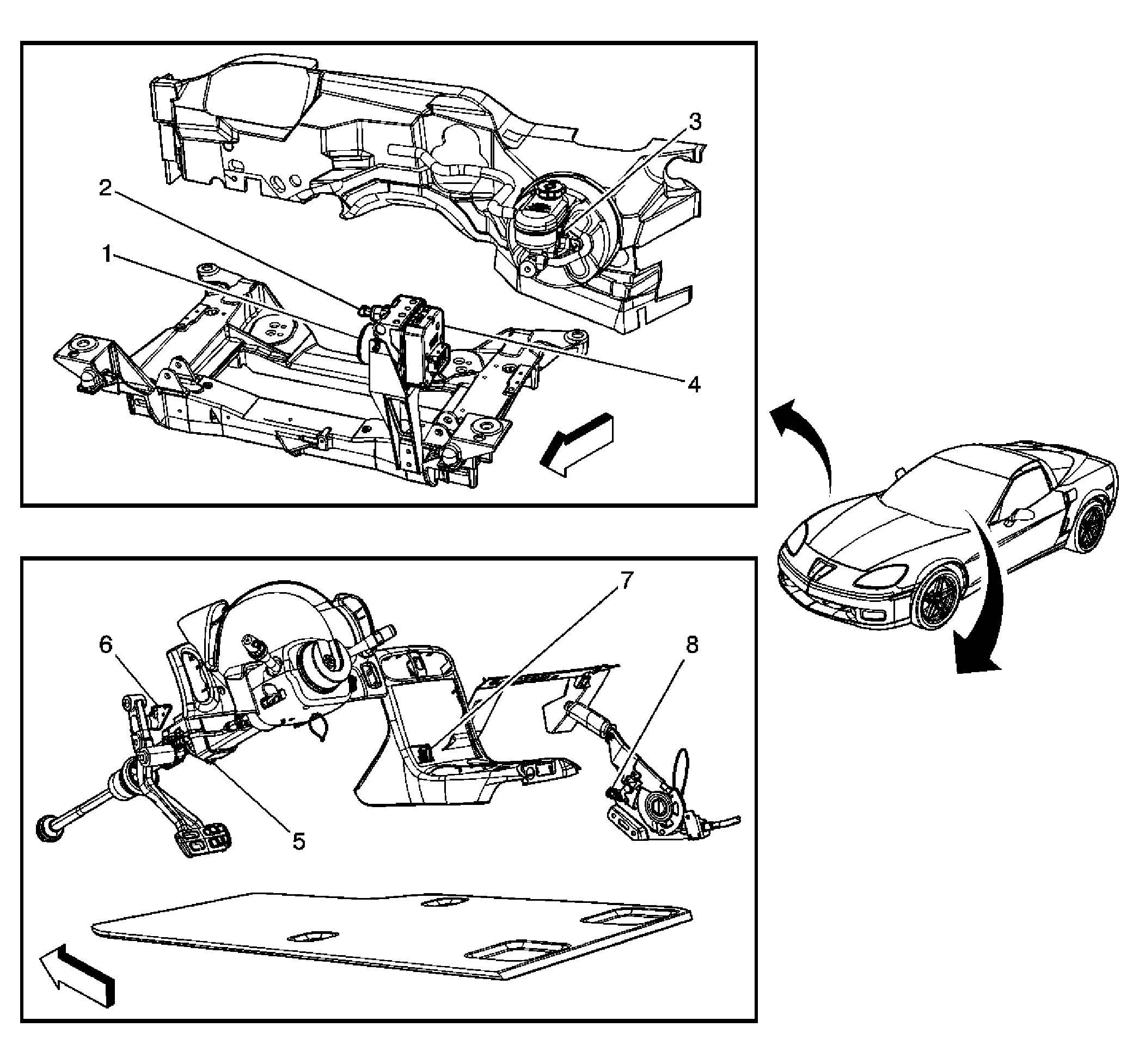 3
2
1
4
7
6
8
5