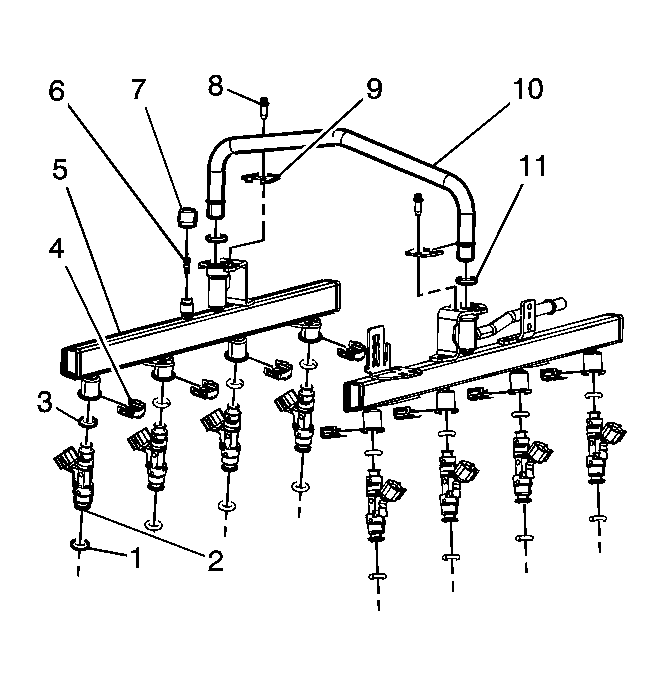 6
7
8
9
10
5
11
4
3
1
2