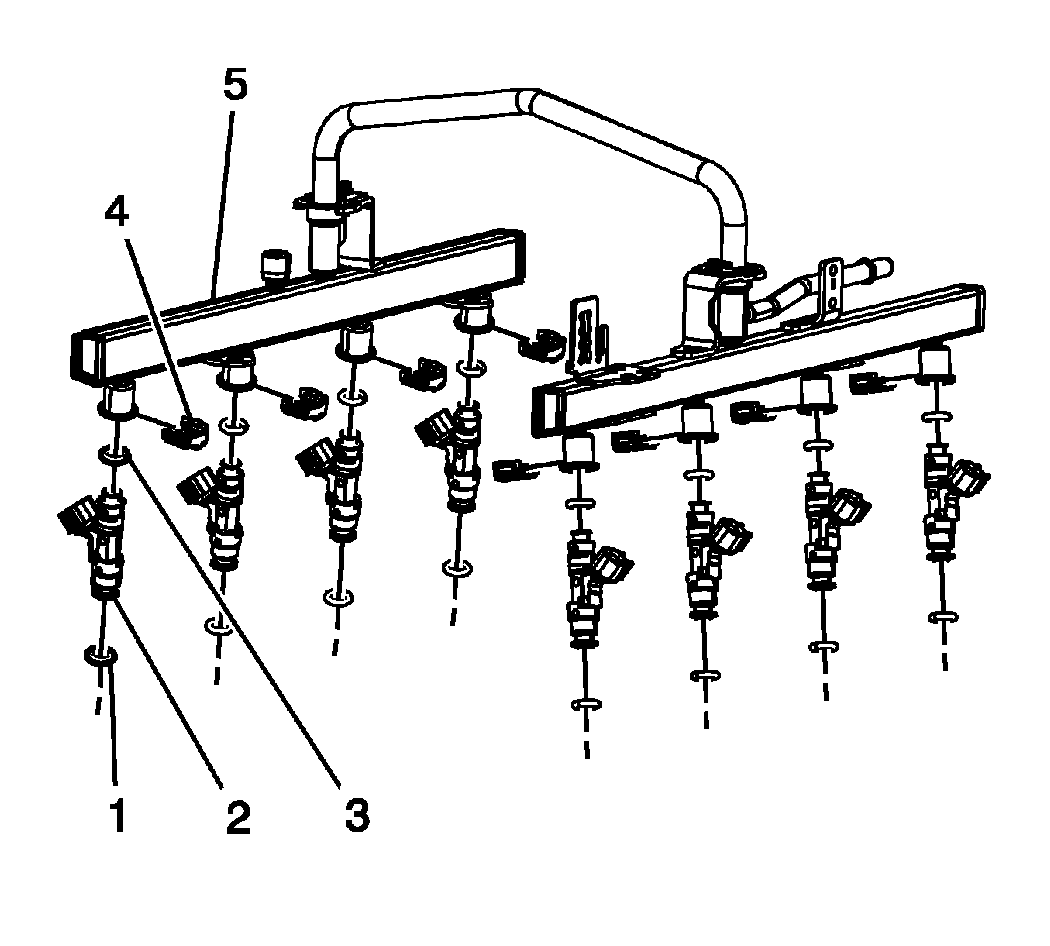 5
4
1
2
3