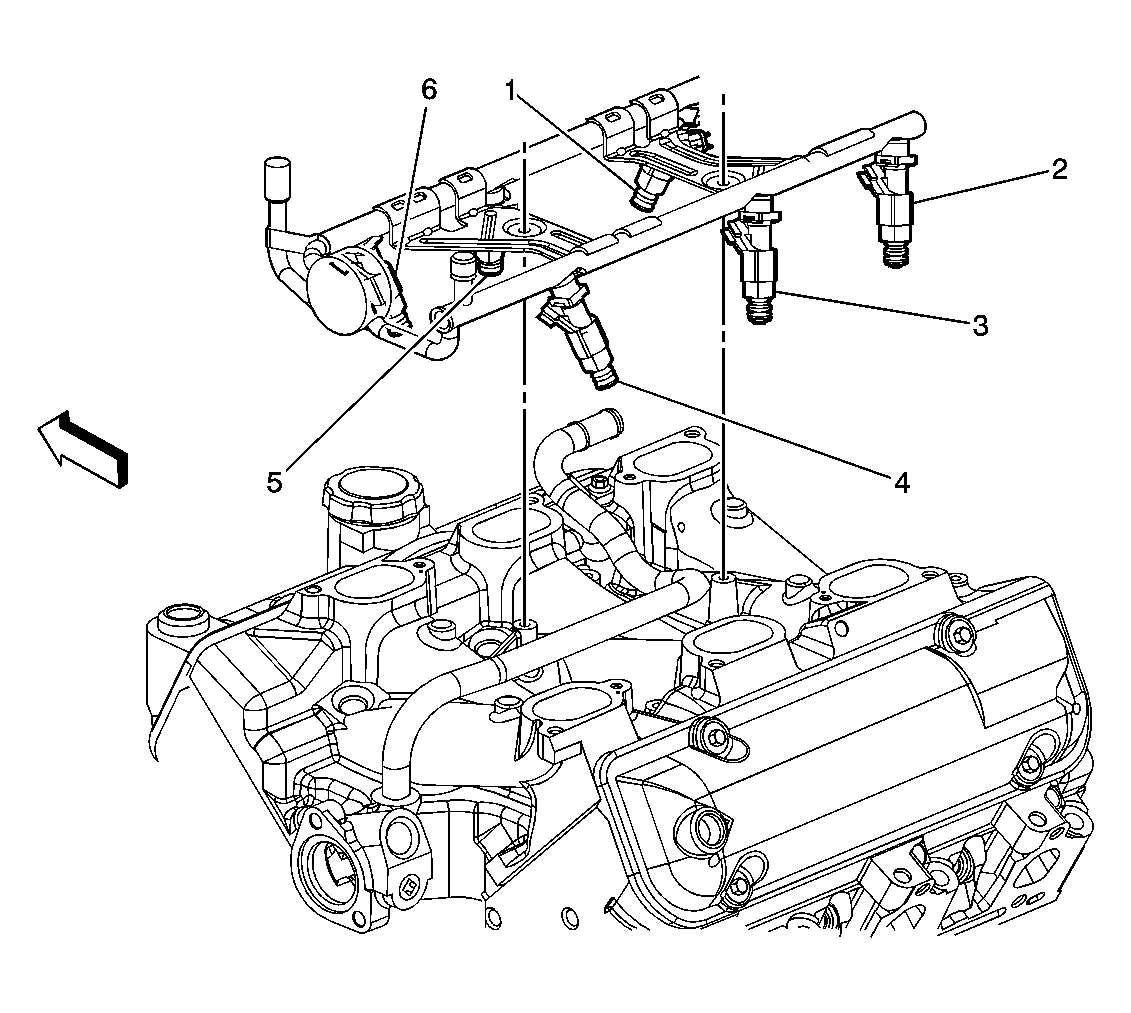 6
1
2
3
4
5