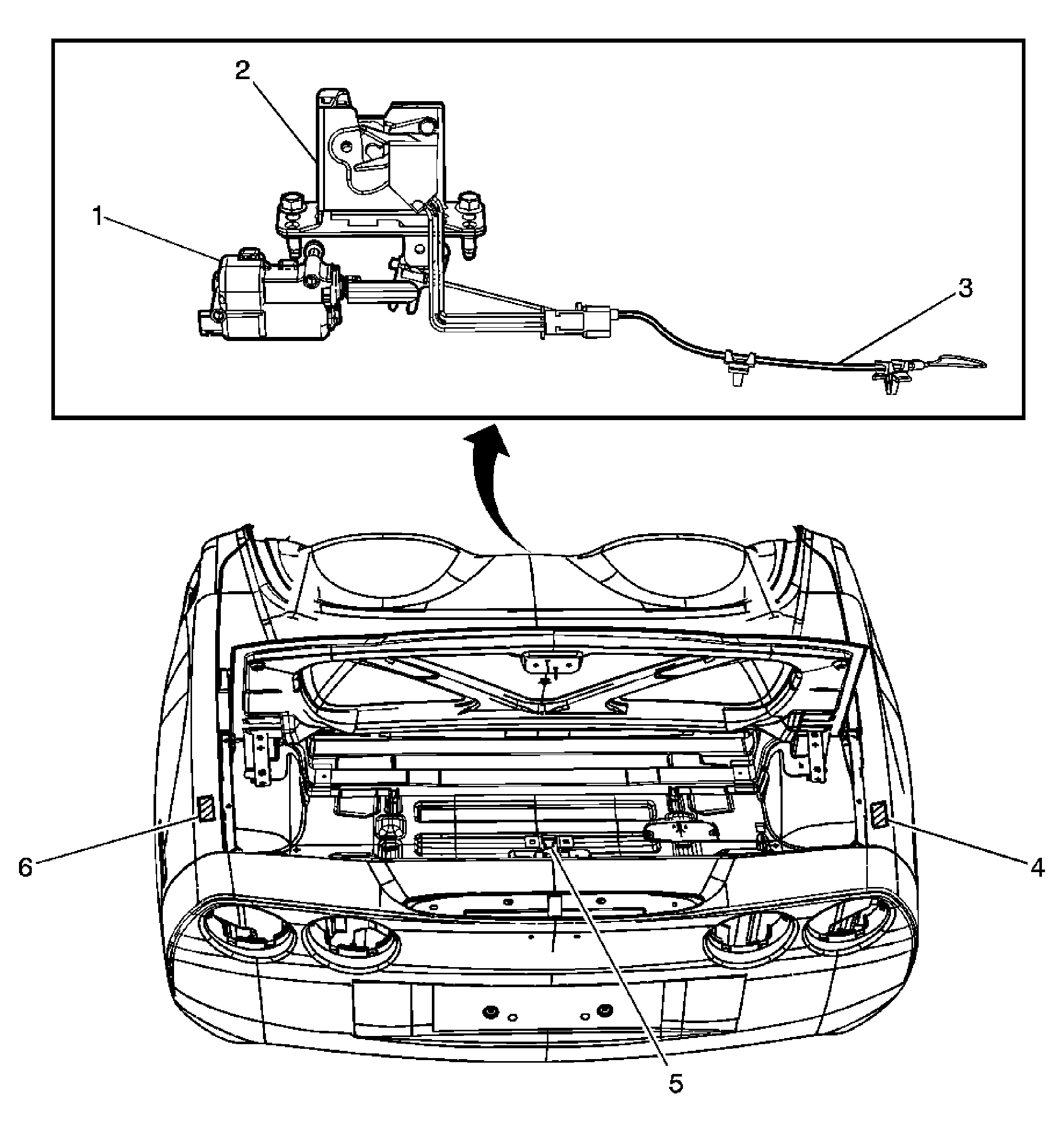 2
1
3
6
4
5