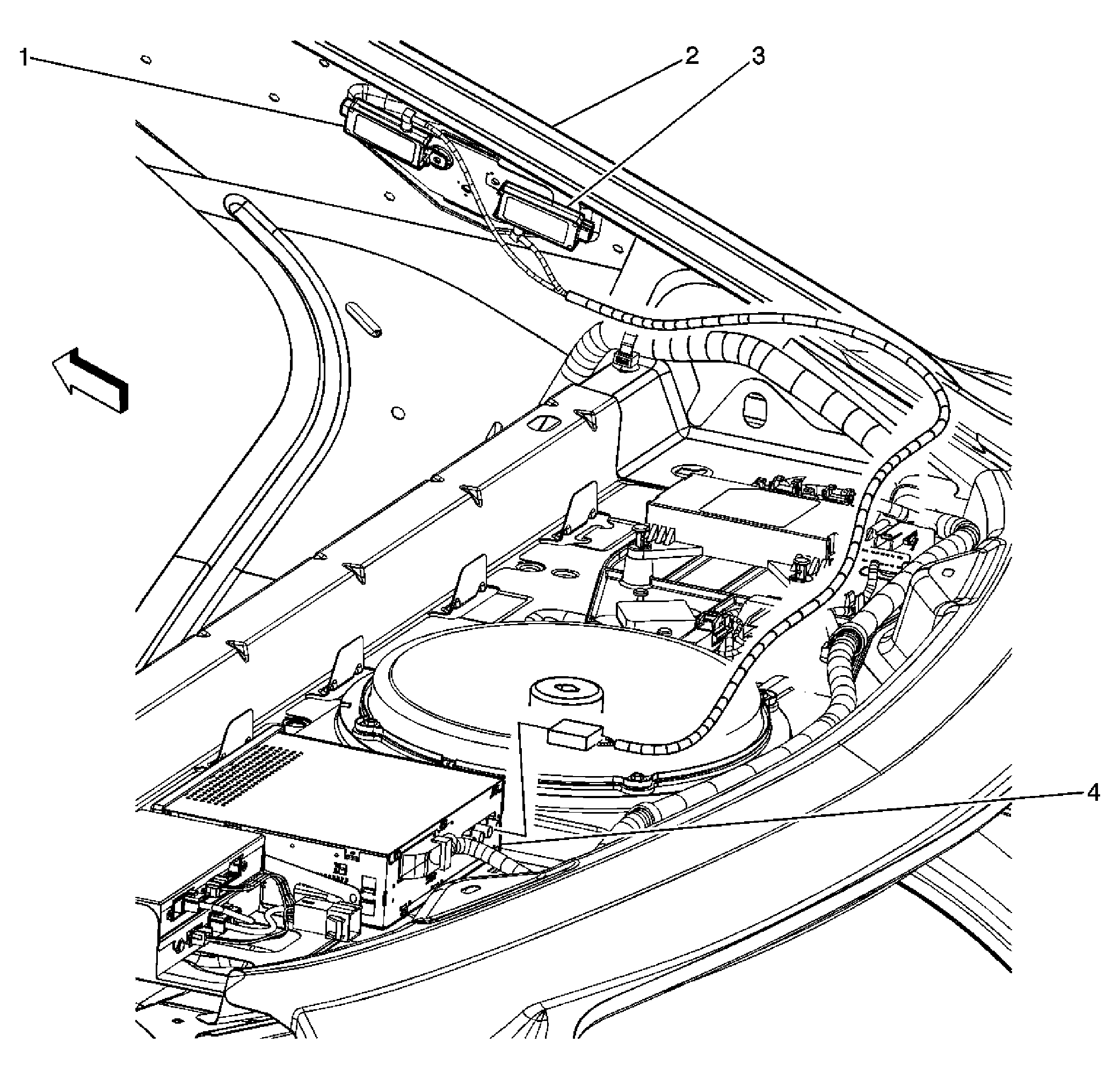 1
2
3
4