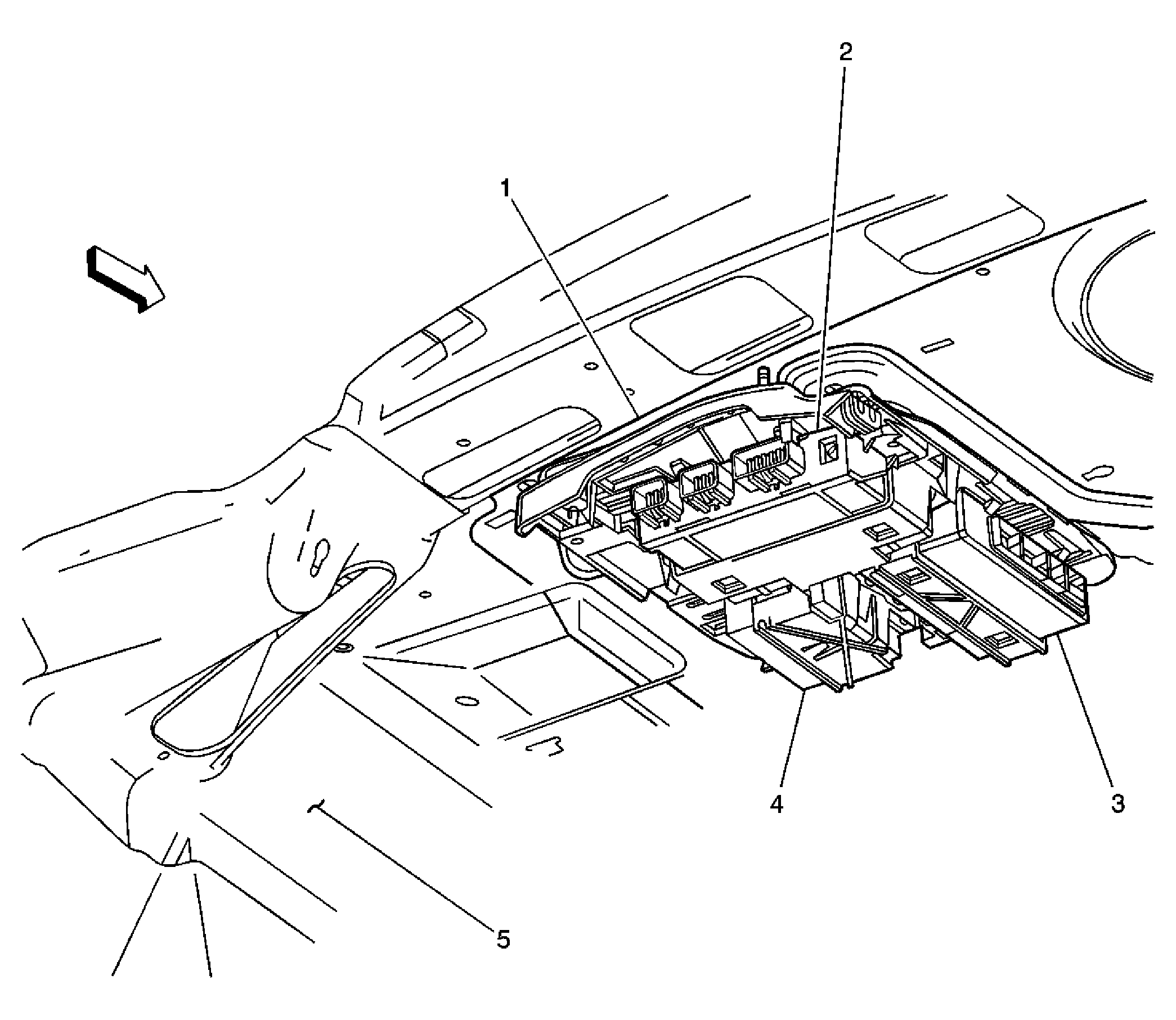 2
1
4
3
5