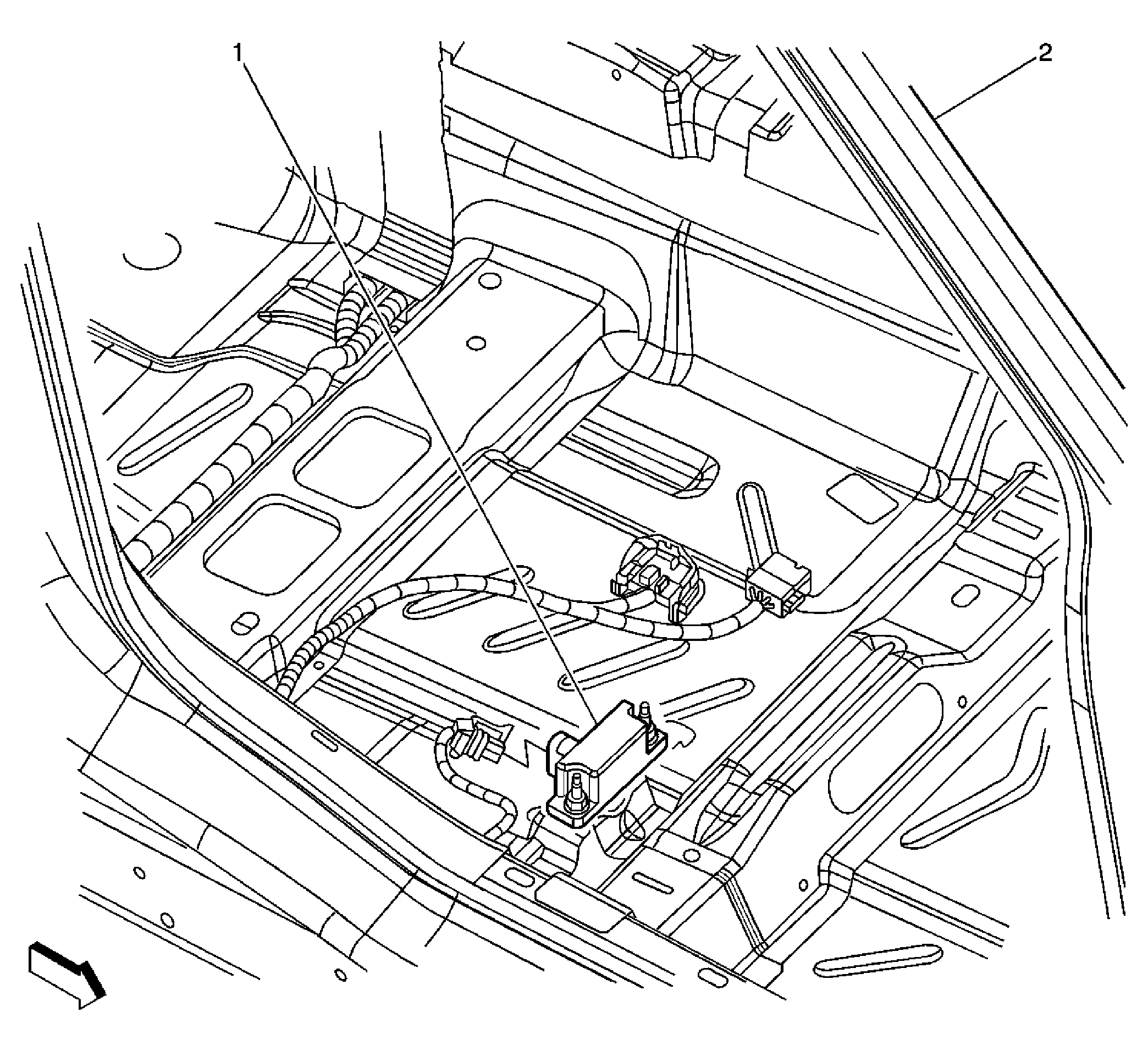 1

2