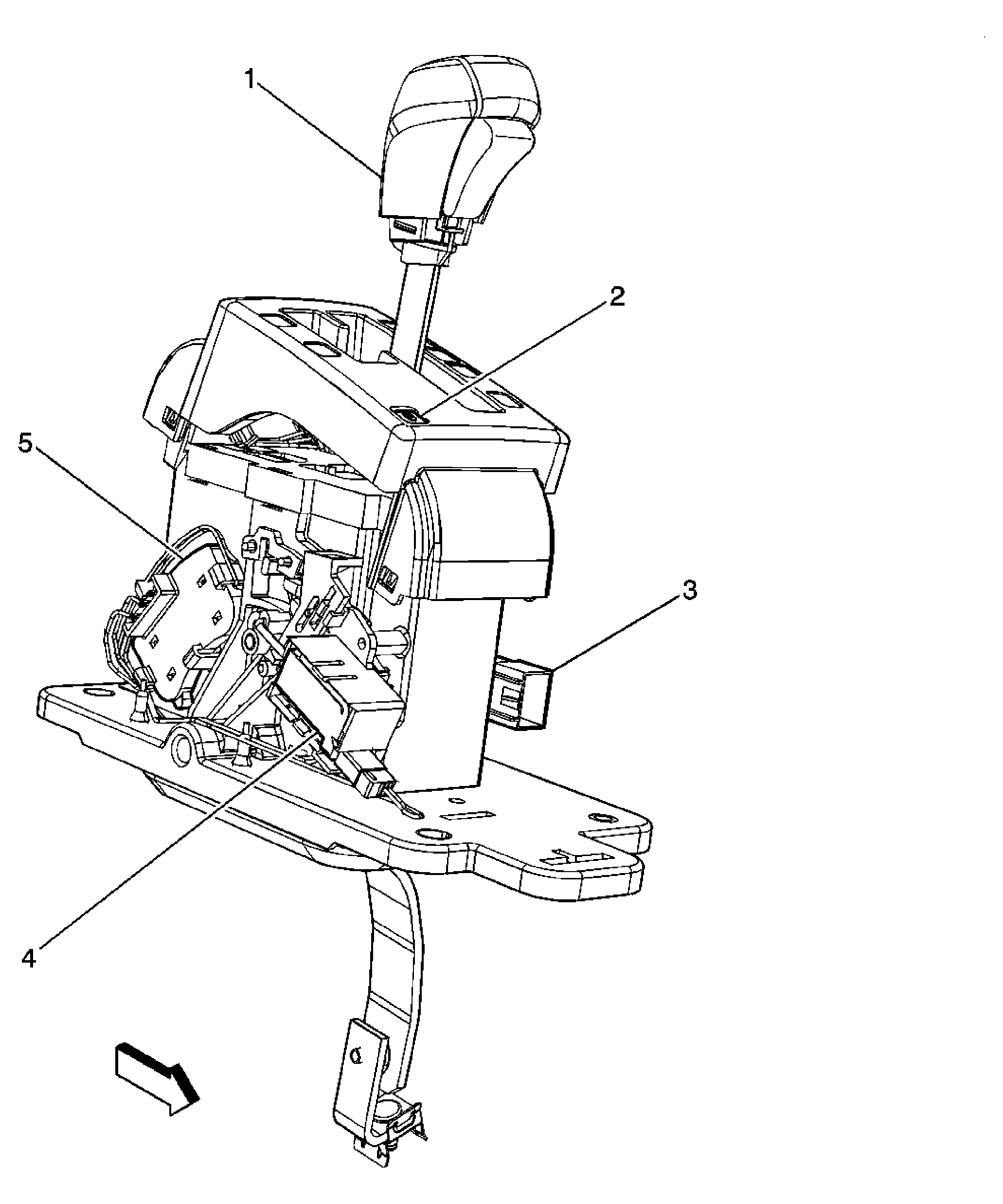 1
2
5
3
4