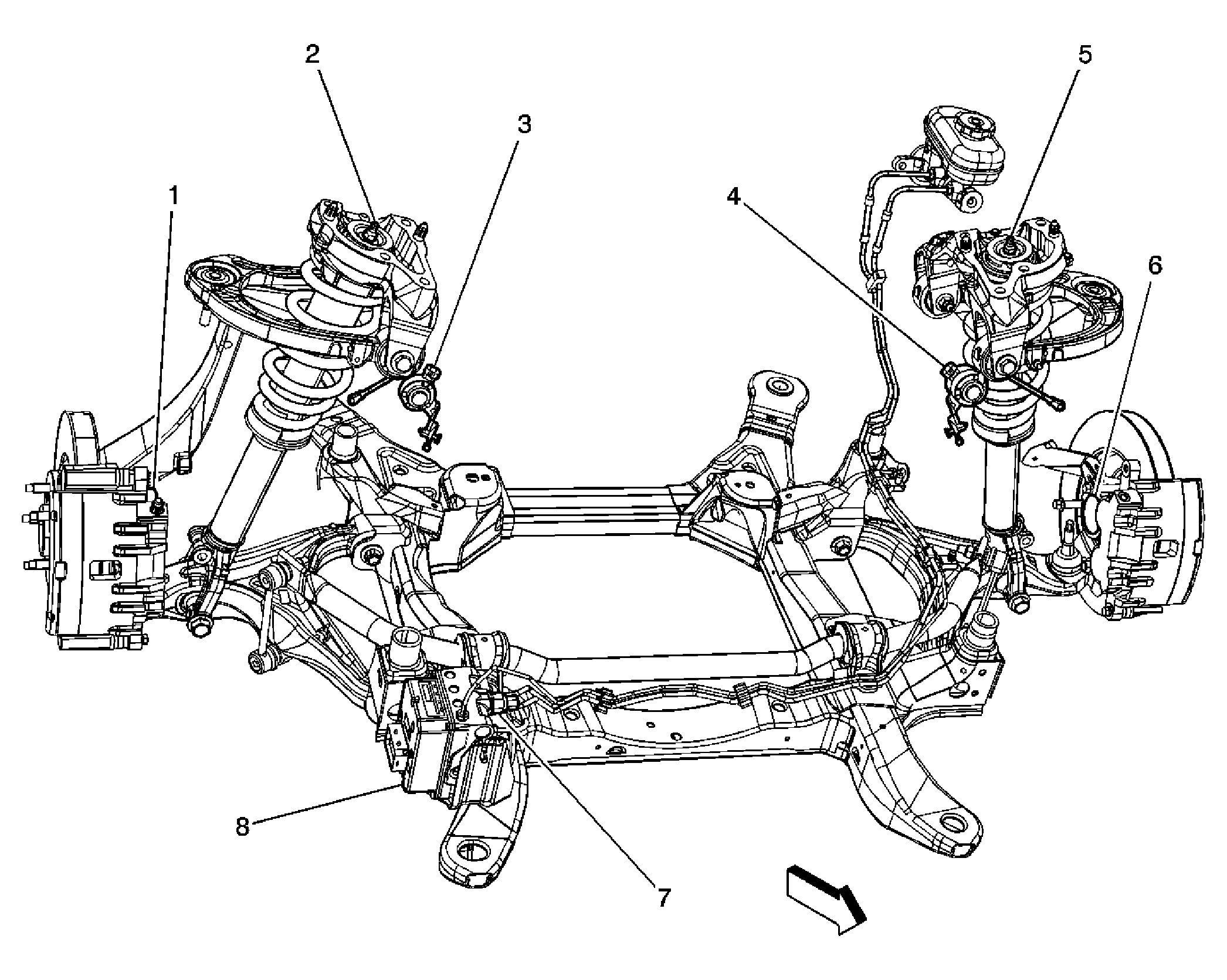 2
5
3
1
4
6
8
7