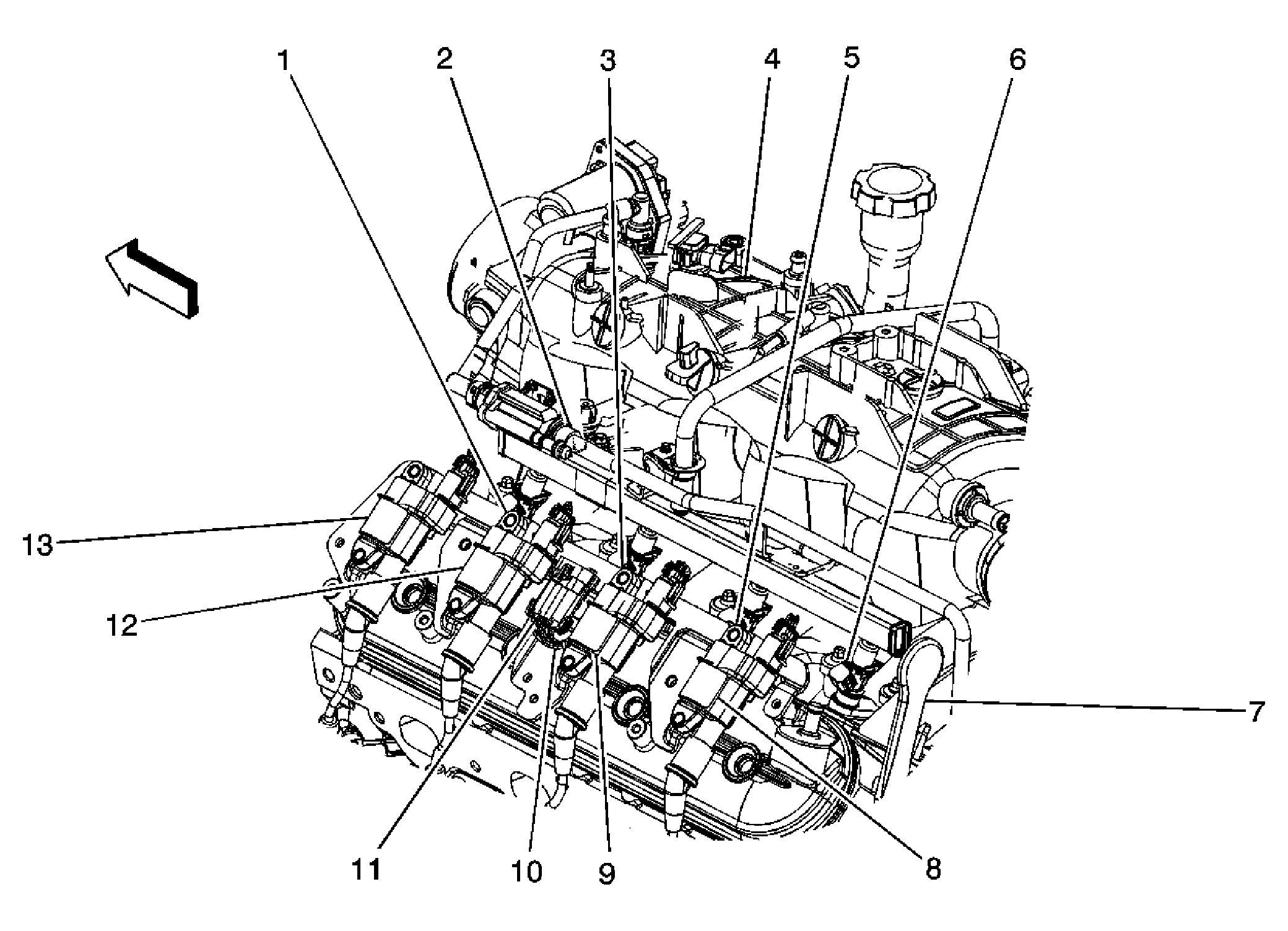 1
2
3
4
5
6
13
12
7
11
10
9
8