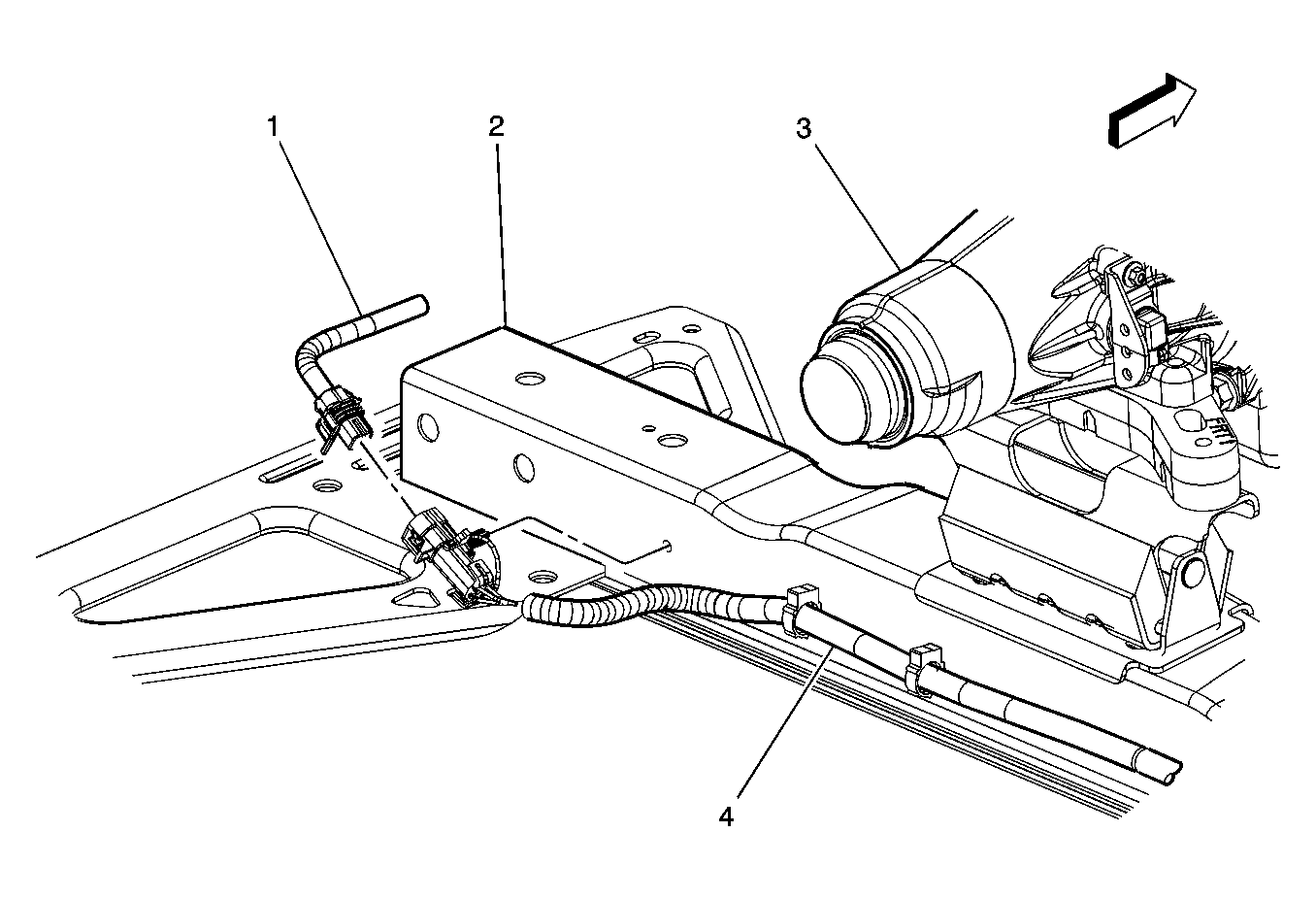 1
2
3
4