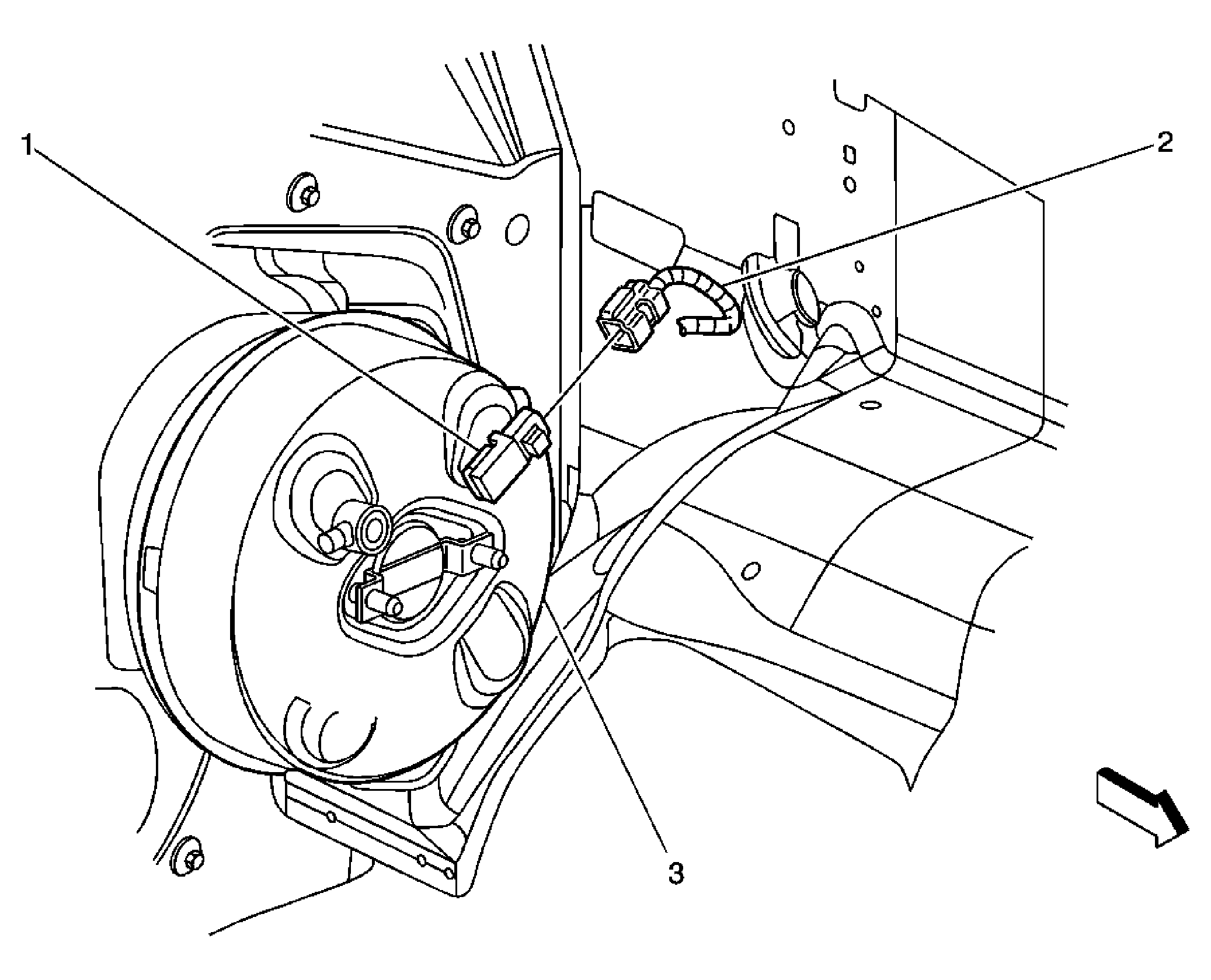 1
2
3