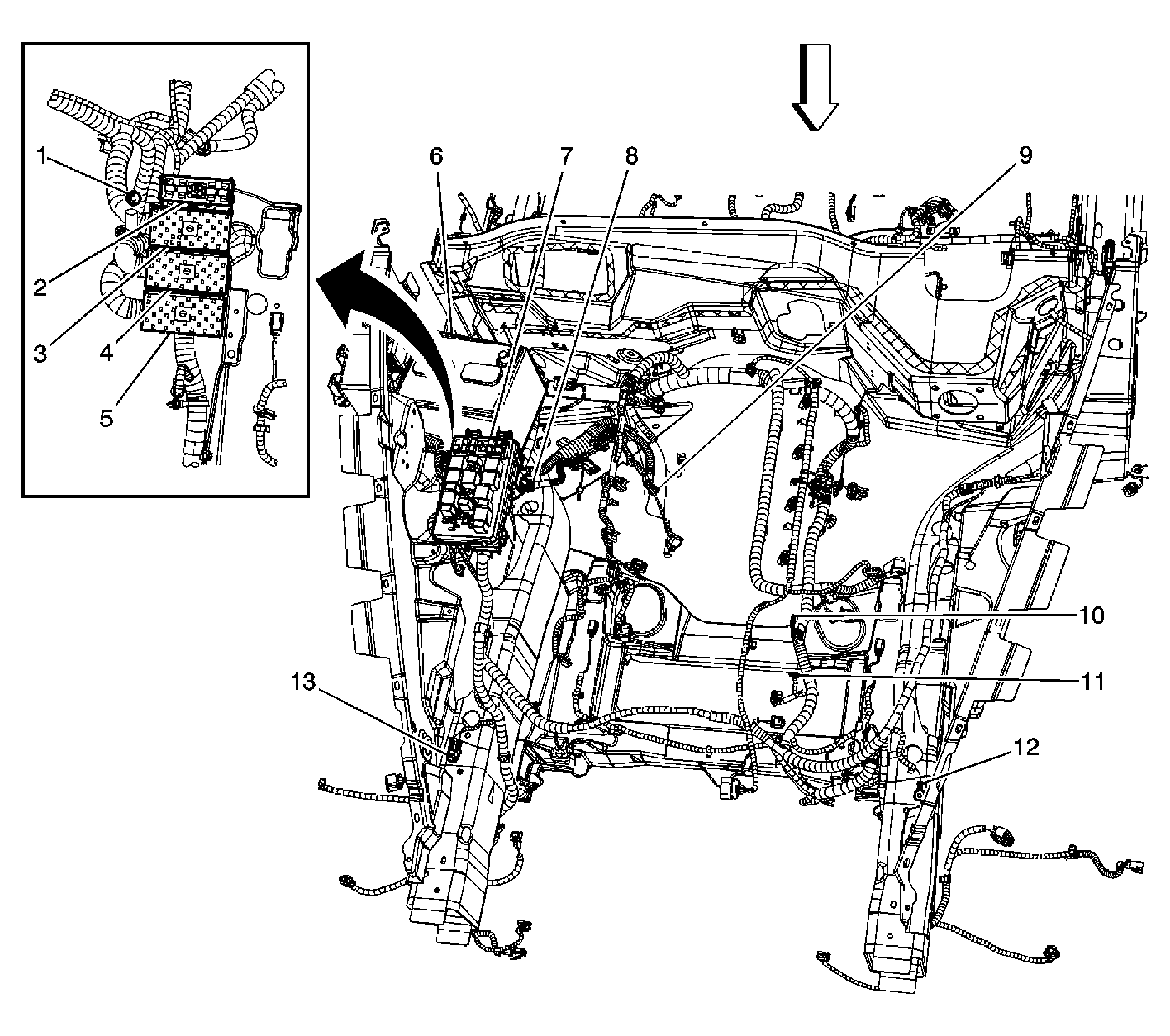 1
2
3
4
5
6
7
8
9
10
11
12
13