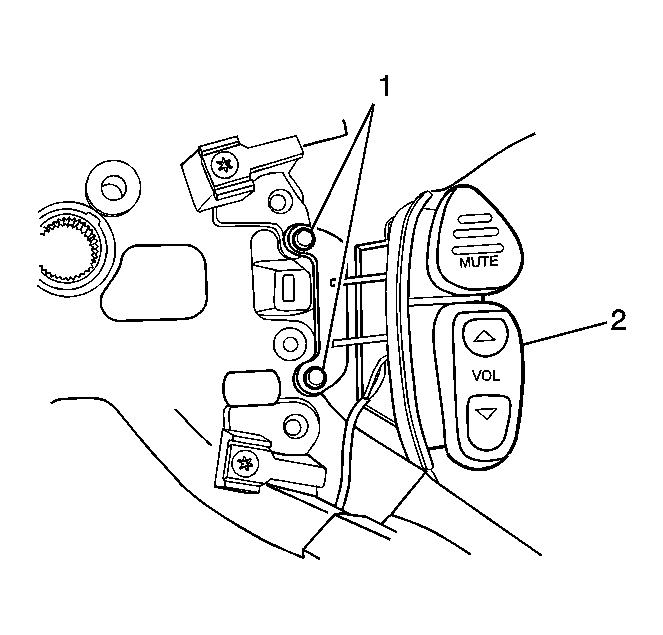 1
MUTE
2
VOL