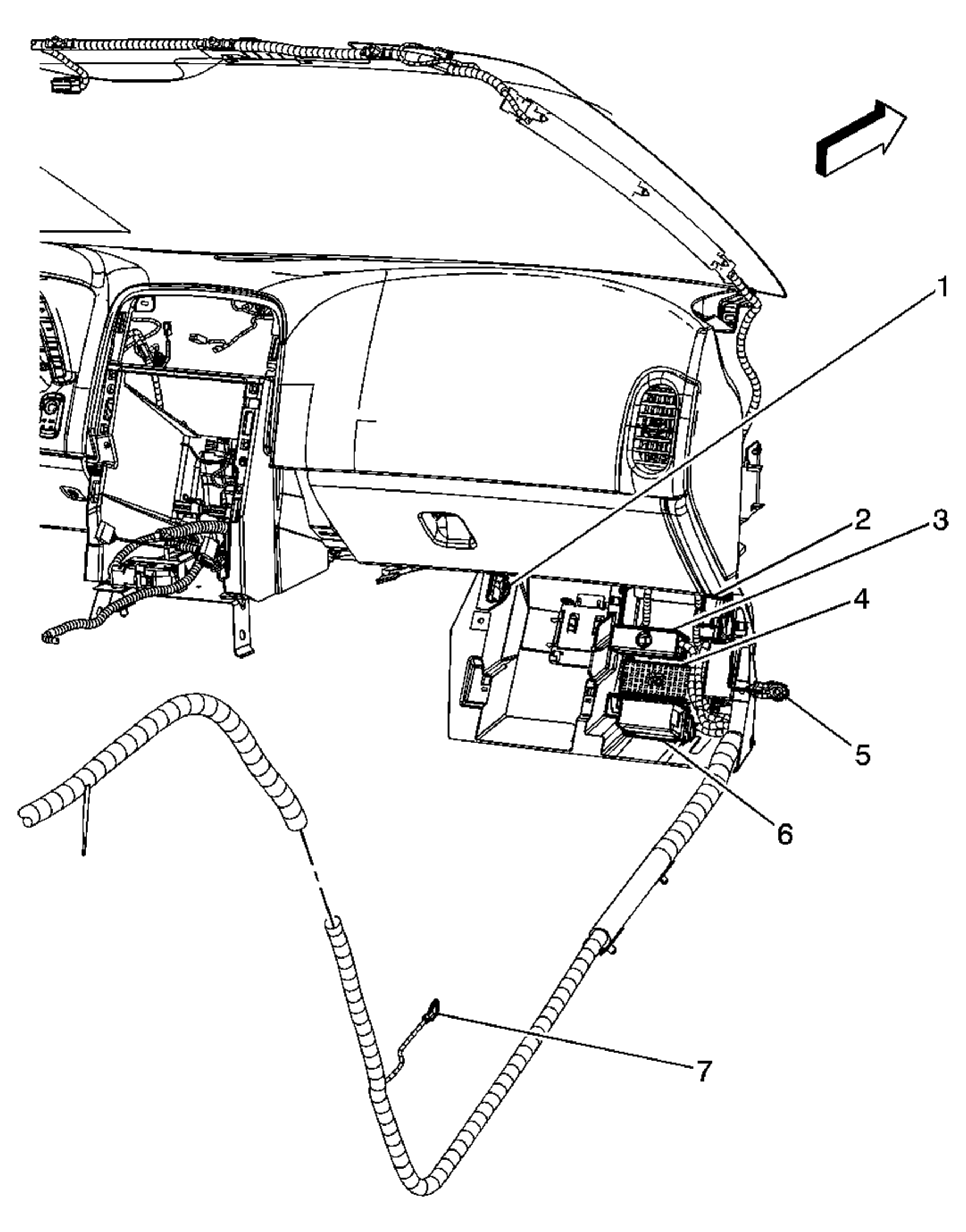 1
2
3
4
5
6
7