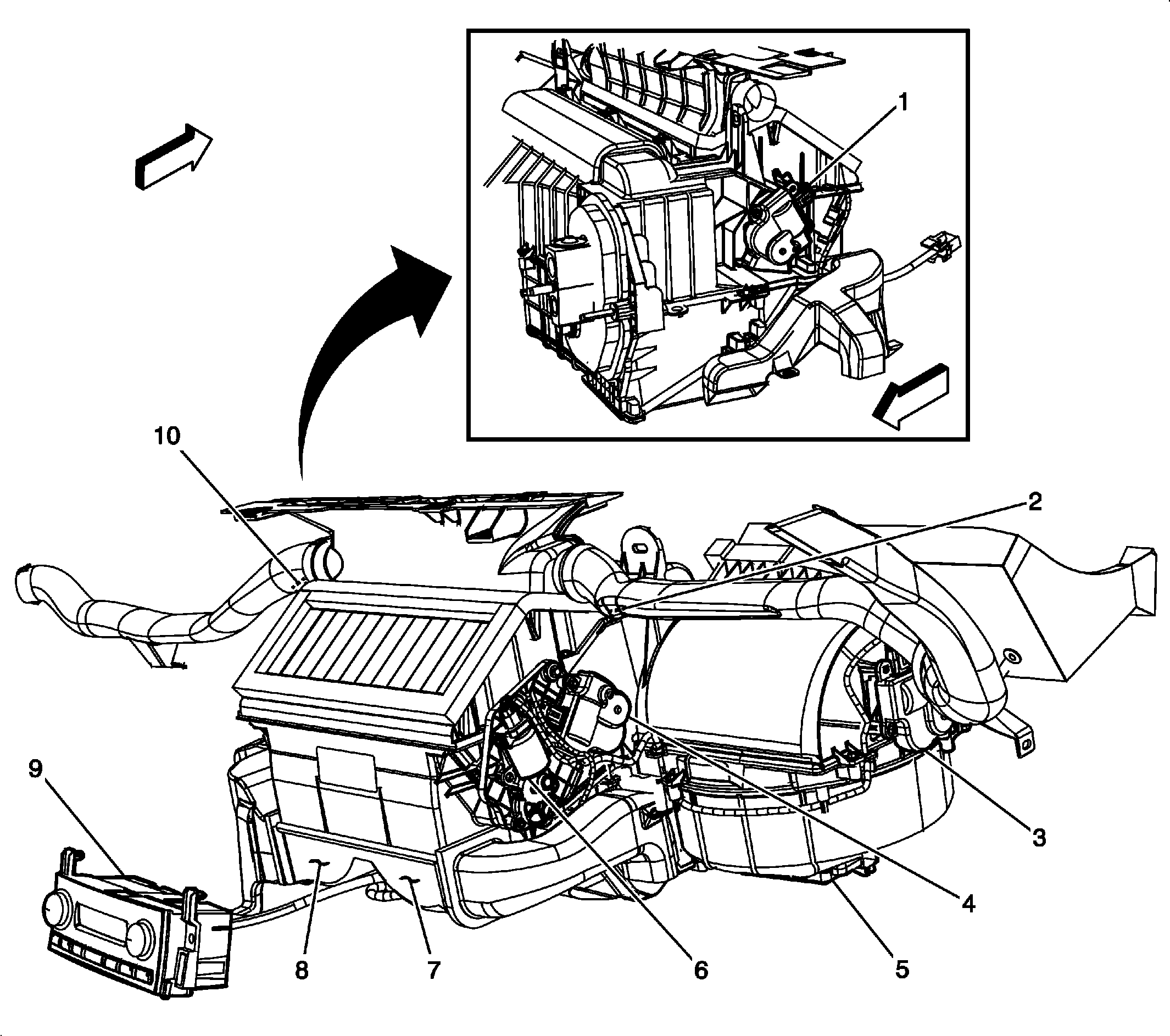 1
10
2
9
3
4
8
7
6
5