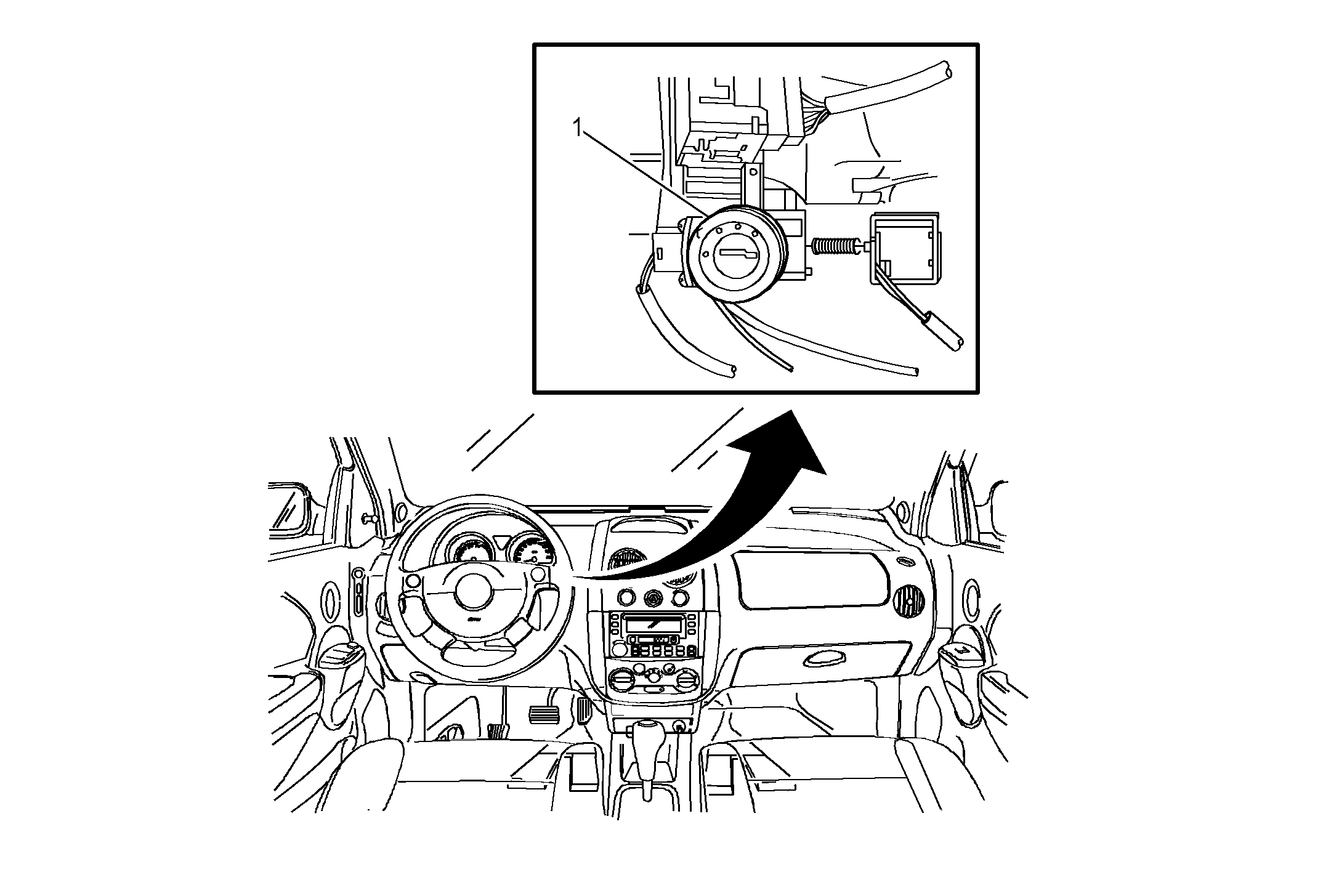 1